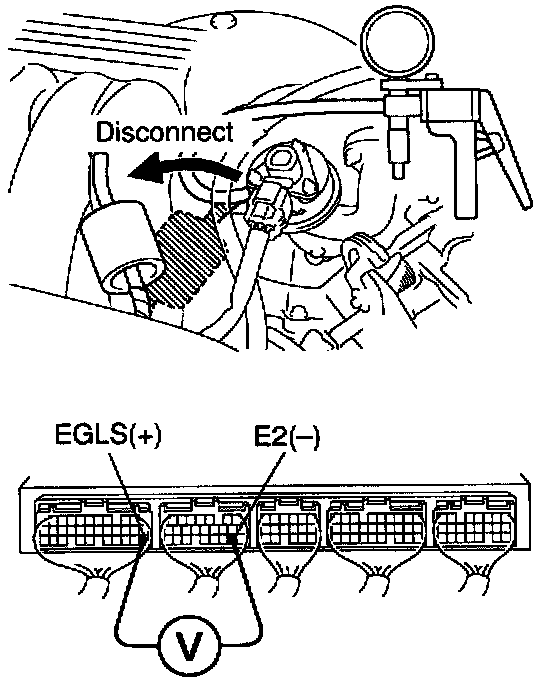 Disconnect

EGLS(+)

E2(–)

V