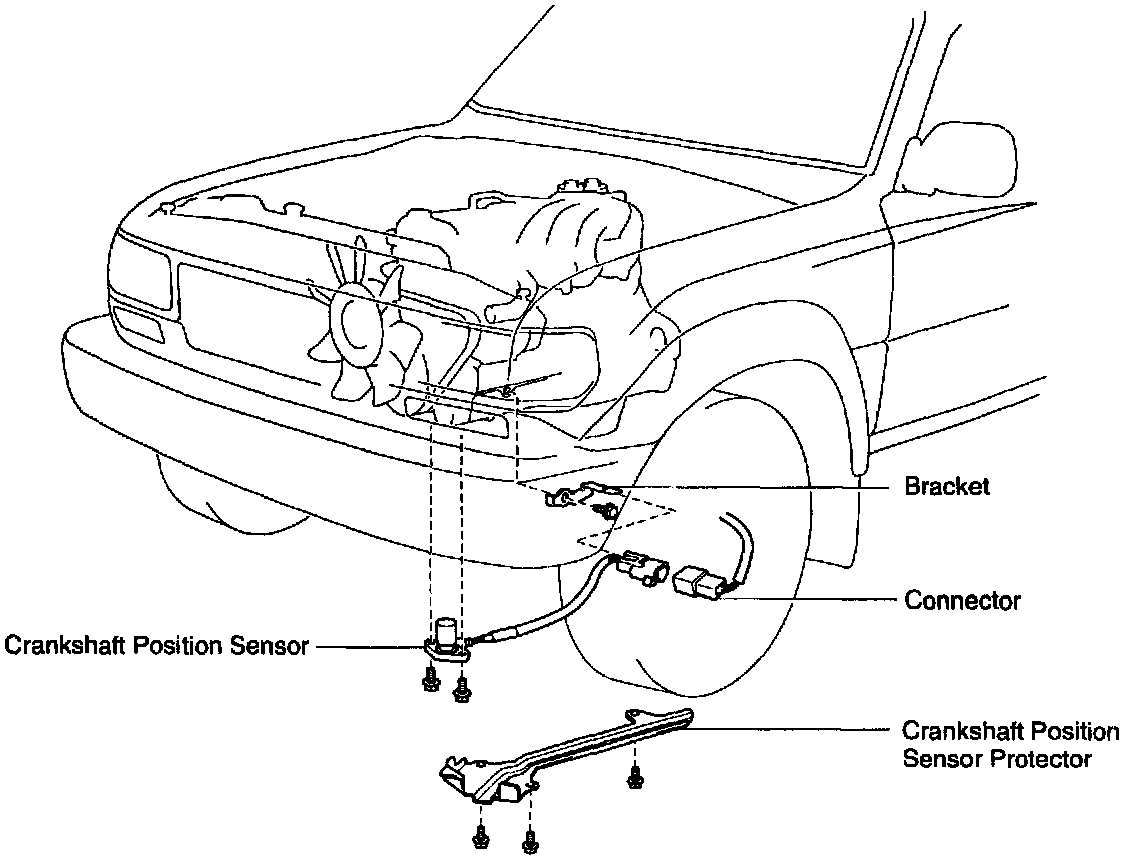 Bracket

Connector

Crankshaft Position Sensor

Crankshaft Position Sensor Protector