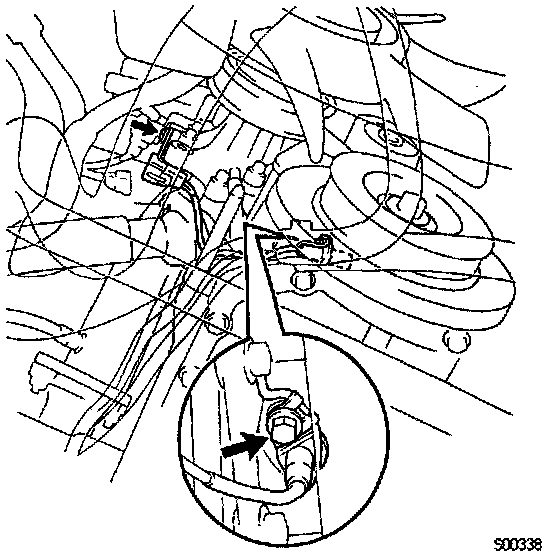 S00338