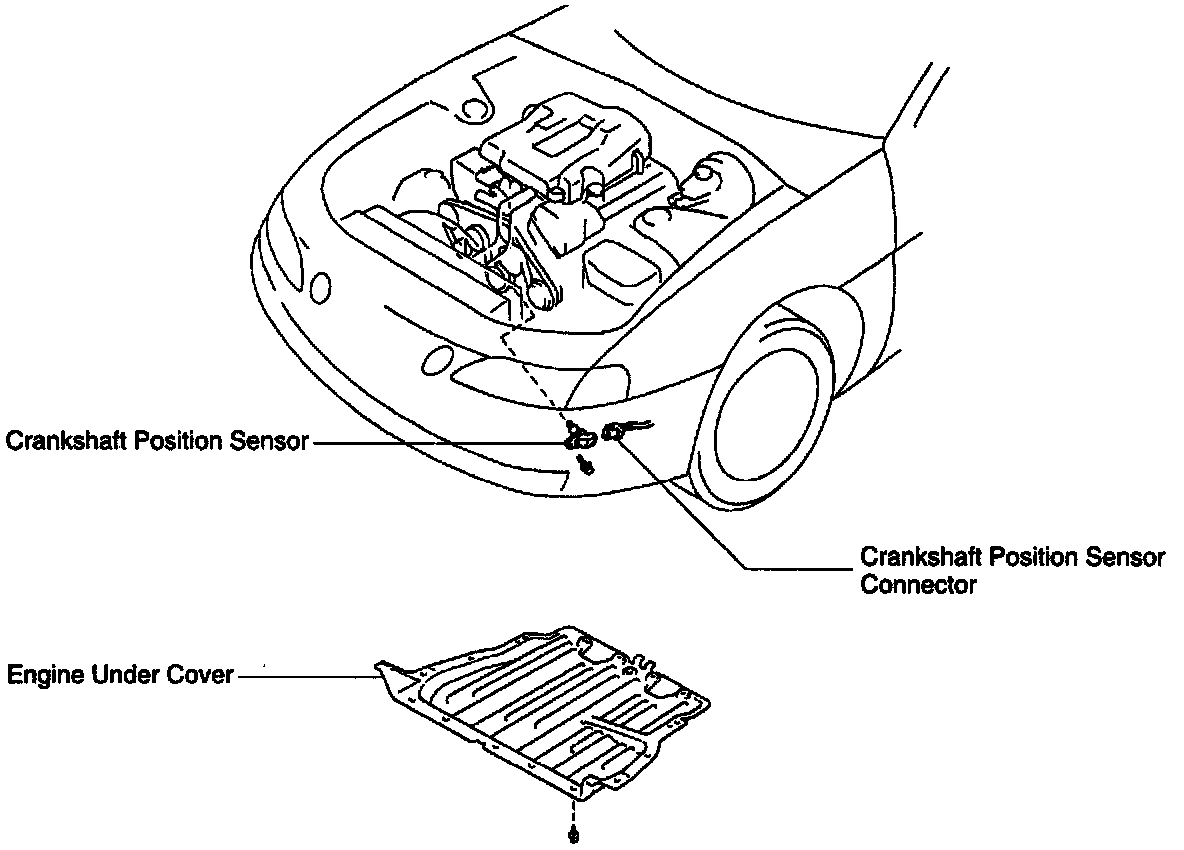 Crankshaft Position Sensor

Crankshaft Position Sensor Connector

Engine Under Cover