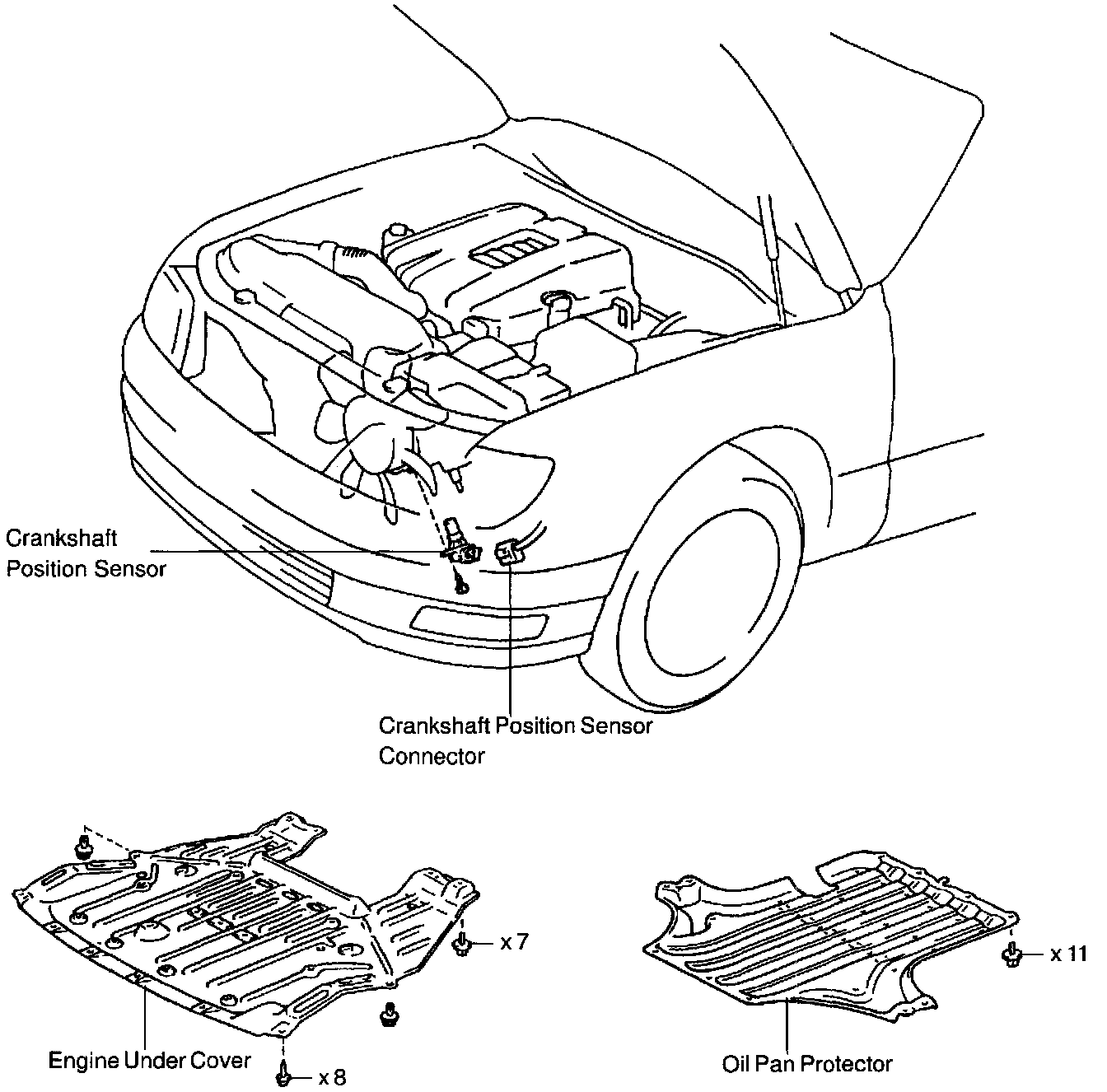 Crankshaft Position Sensor

Crankshaft Position Sensor Connector

x 7

x 11

Engine Under Cover

x 8

Oil Pan Protector