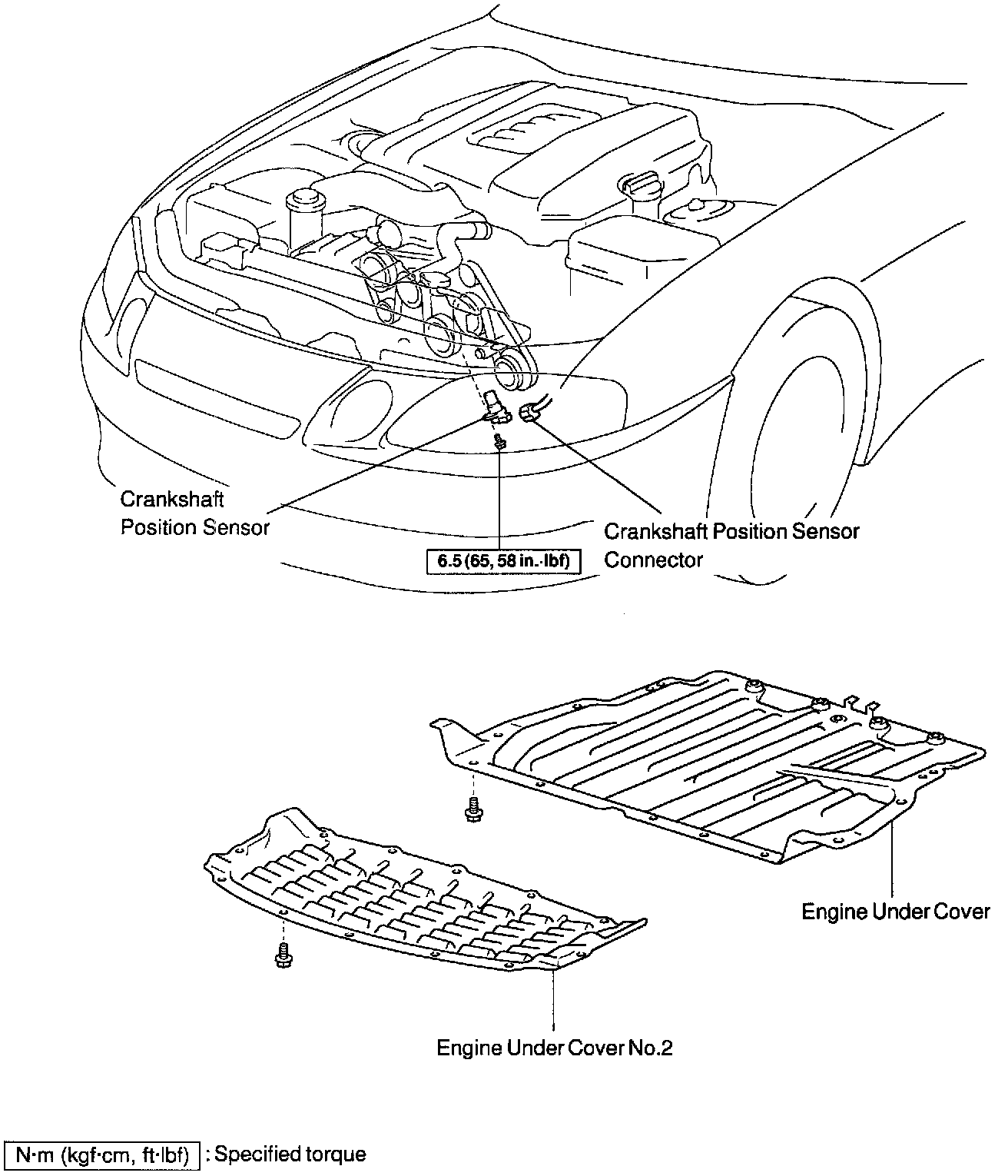 Crankshaft Position Sensor

6.5 (65, 58 in.·lbf)

Crankshaft Position Sensor Connector

Engine Under Cover

Engine Under Cover No.2

N·m (kgf·cm, ft·lbf) : Specified torque