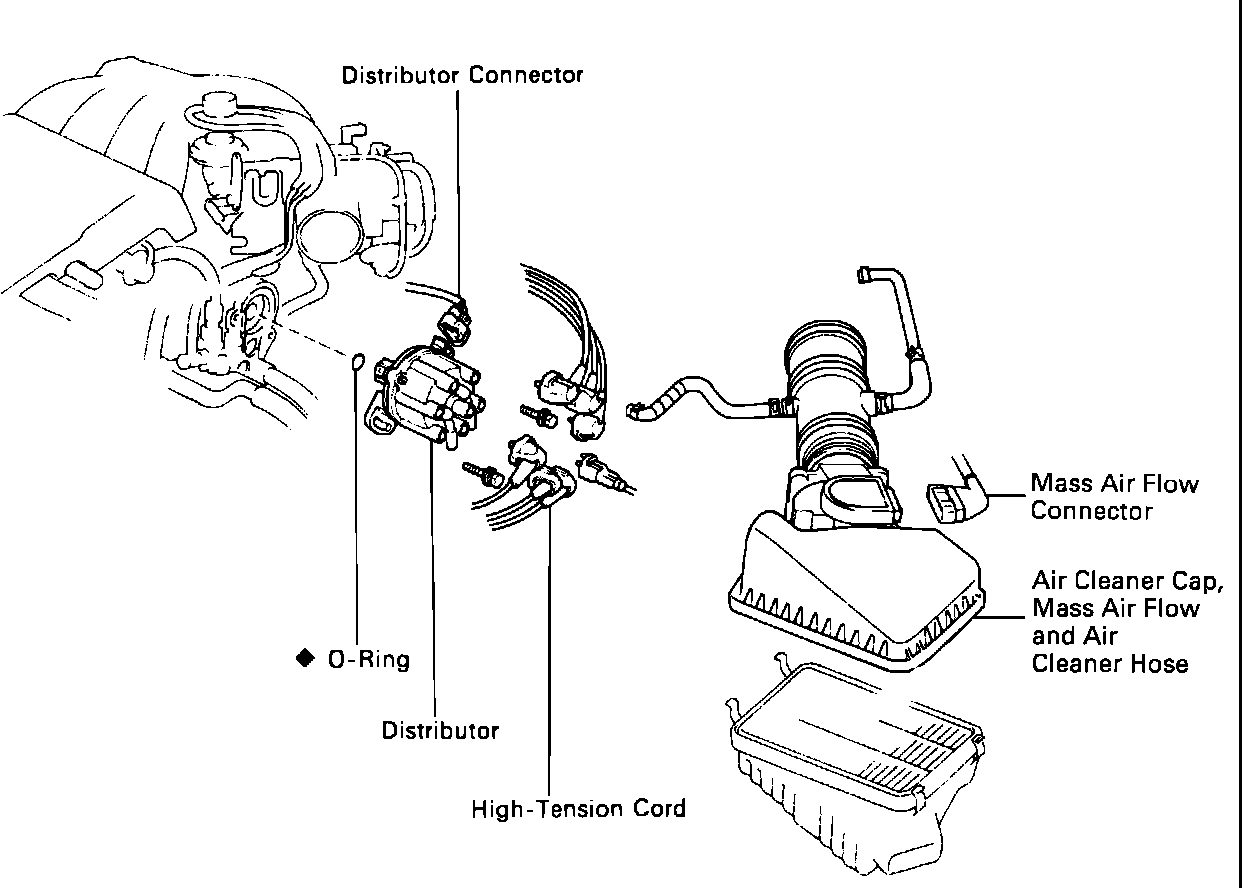 Distributor Connector

Mass Air Flow Connector

Air Cleaner Cap, Mass Air Flow and Air Cleaner Hose

◆ O-Ring

Distributor

High-Tension Cord