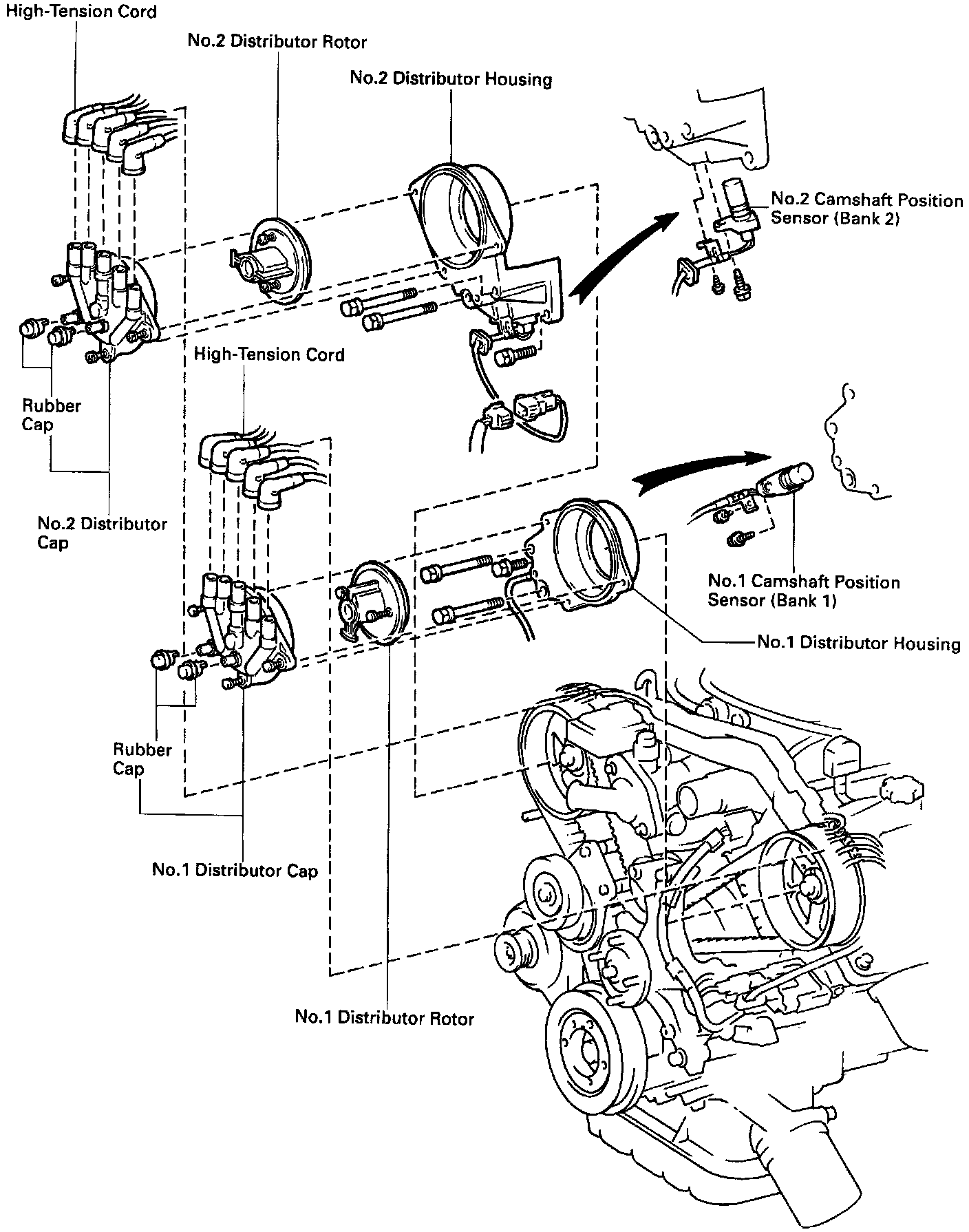 High-Tension Cord

No.2 Distributor Rotor

No.2 Distributor Housing

No.2 Camshaft Position Sensor (Bank 2)

High-Tension Cord

Rubber Cap

No.2 Distributor Cap

No.1 Camshaft Position Sensor (Bank 1)

No.1 Distributor Housing

Rubber Cap

No.1 Distributor Cap

No.1 Distributor Rotor