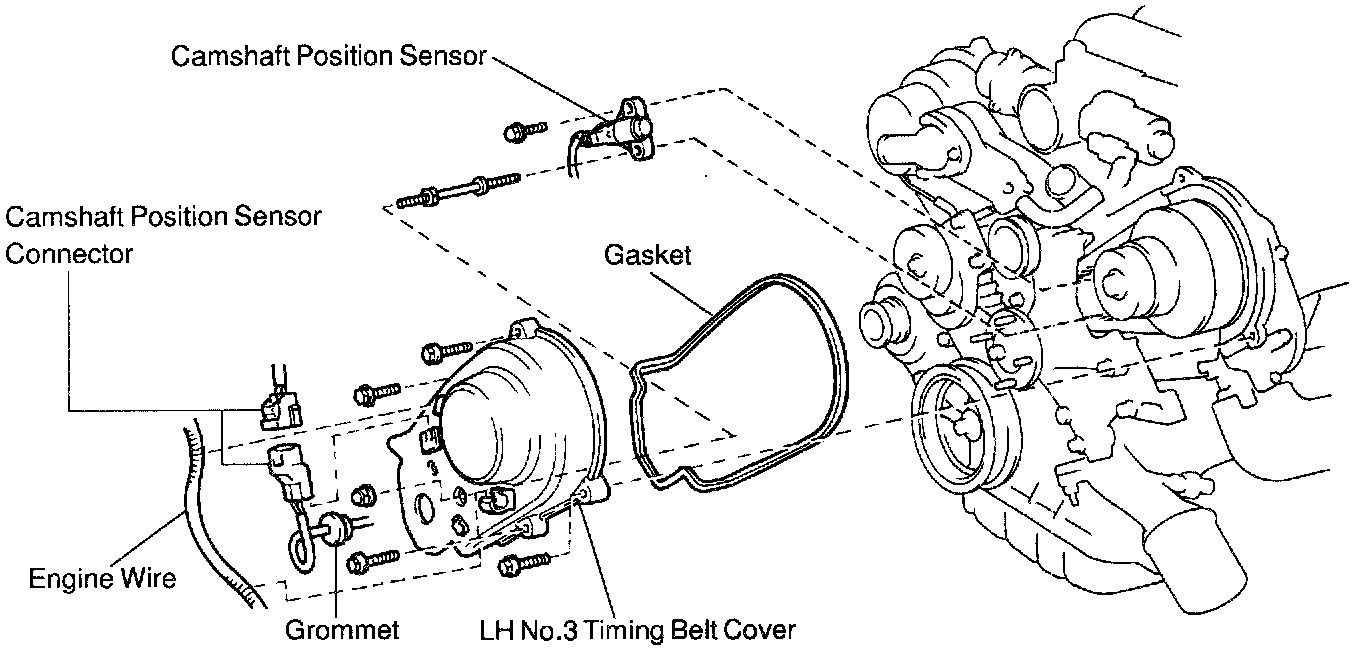 Camshaft Position Sensor

Camshaft Position Sensor Connector

Gasket

Engine Wire

Grommet

LH No.3 Timing Belt Cover