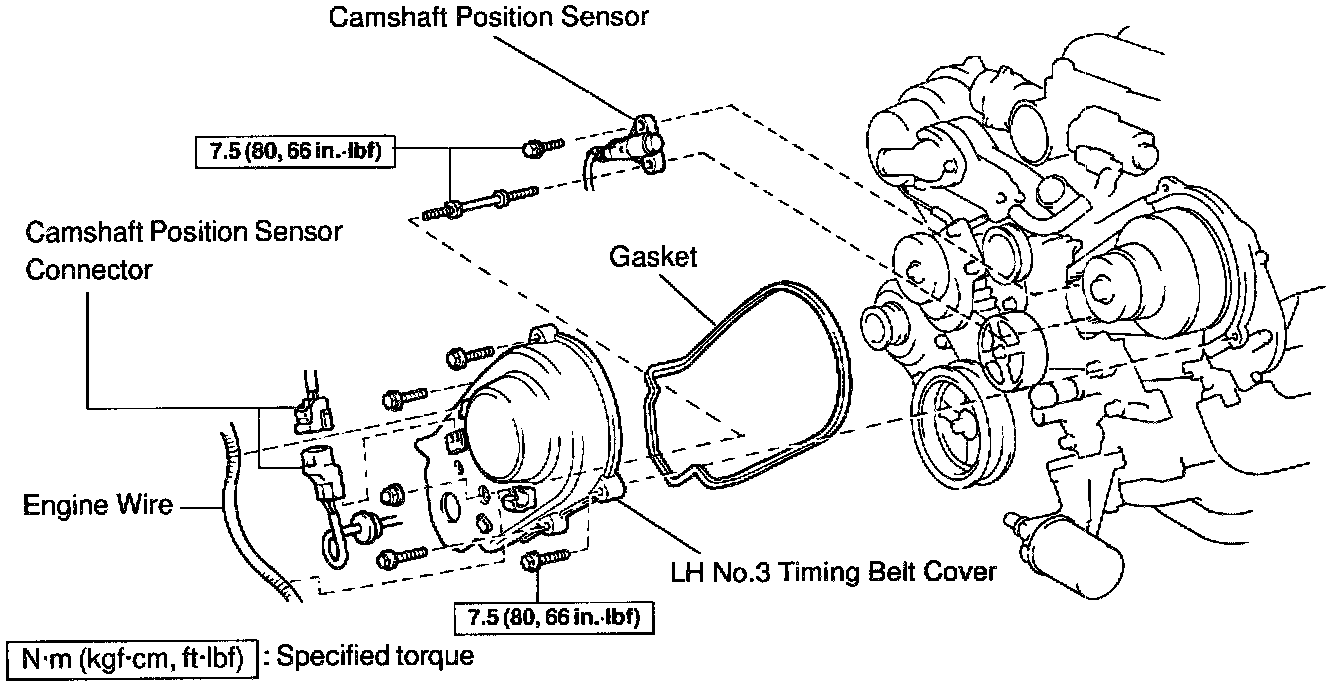 Camshaft Position Sensor

7.5 (80, 66 in.·lbf)

Camshaft Position Sensor Connector

Gasket

Engine Wire

LH No.3 Timing Belt Cover

7.5 (80, 66 in.·lbf)

N·m (kgf·cm, ft·lbf) : Specified torque