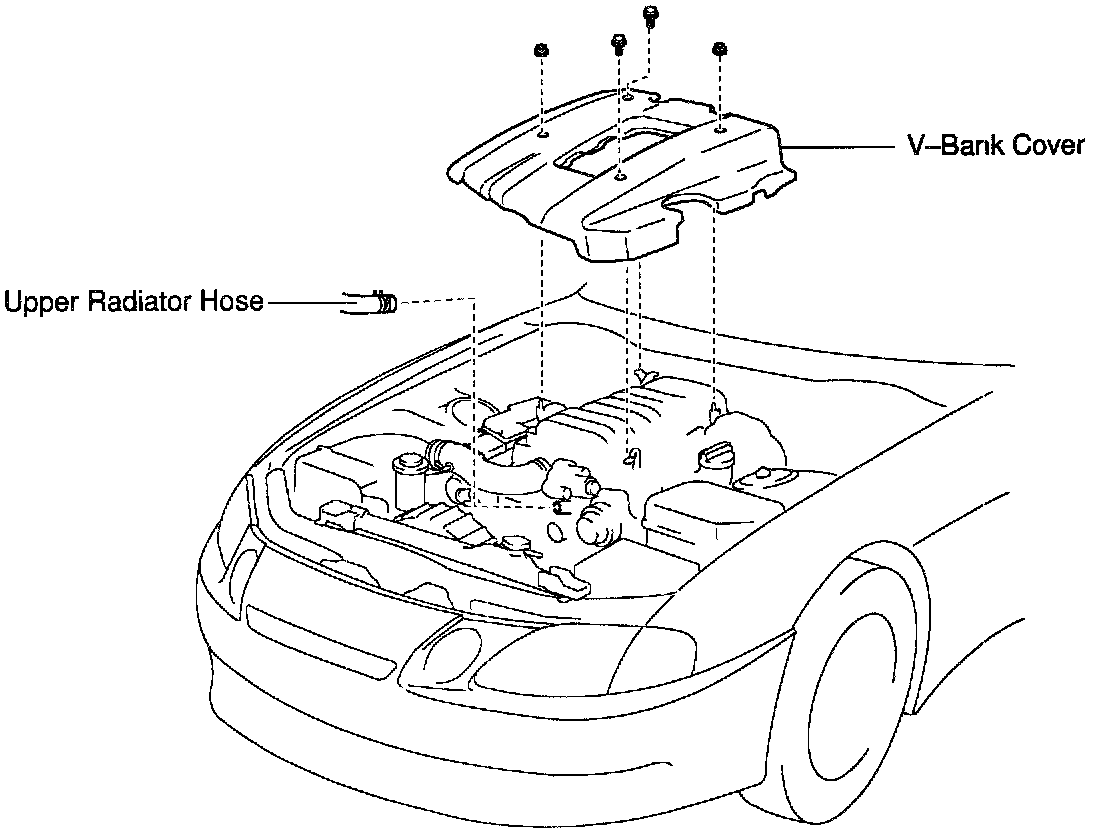 V–Bank Cover

Upper Radiator Hose