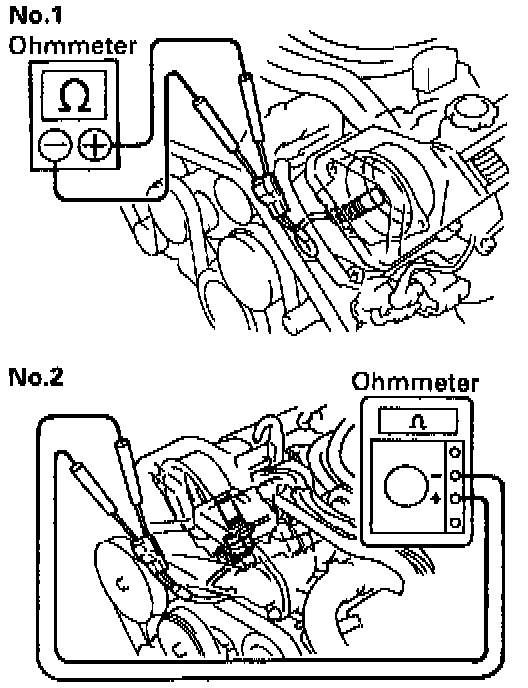 No.1
Ohmmeter
Ω
−
+

No.2
Ohmmeter
Ω
−
+