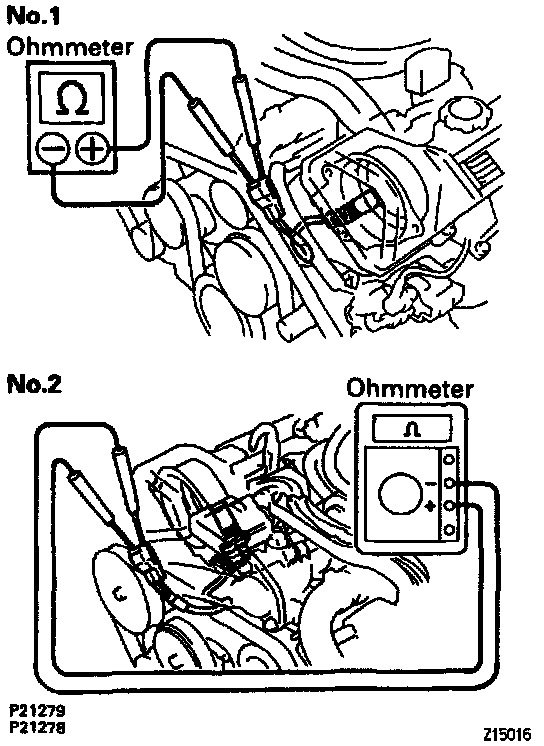 No.1
Ohmmeter
Ω
−
+

No.2
Ohmmeter
Ω
−
+

P21279
P21278
Z15016