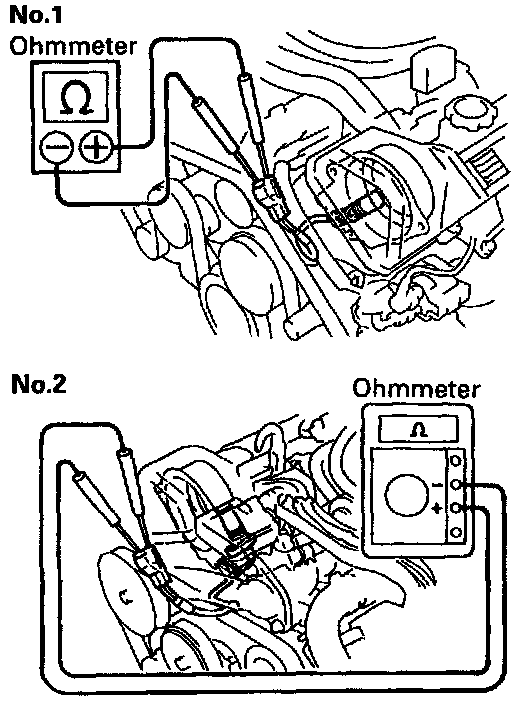 No.1
Ohmmeter
Ω
−
+

No.2
Ohmmeter
Ω
−
+