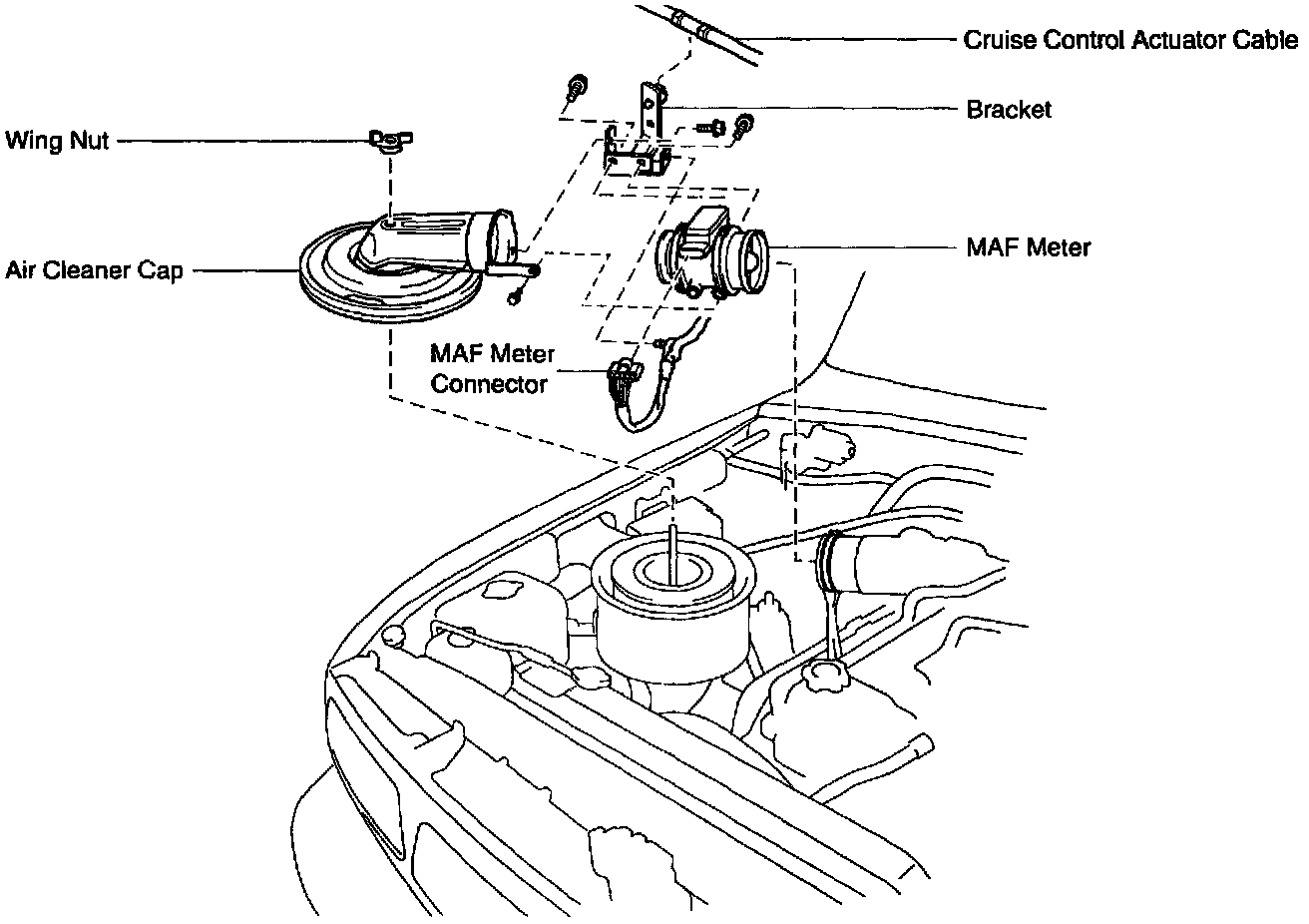 Cruise Control Actuator Cable

Bracket

Wing Nut

MAF Meter

Air Cleaner Cap

MAF Meter Connector