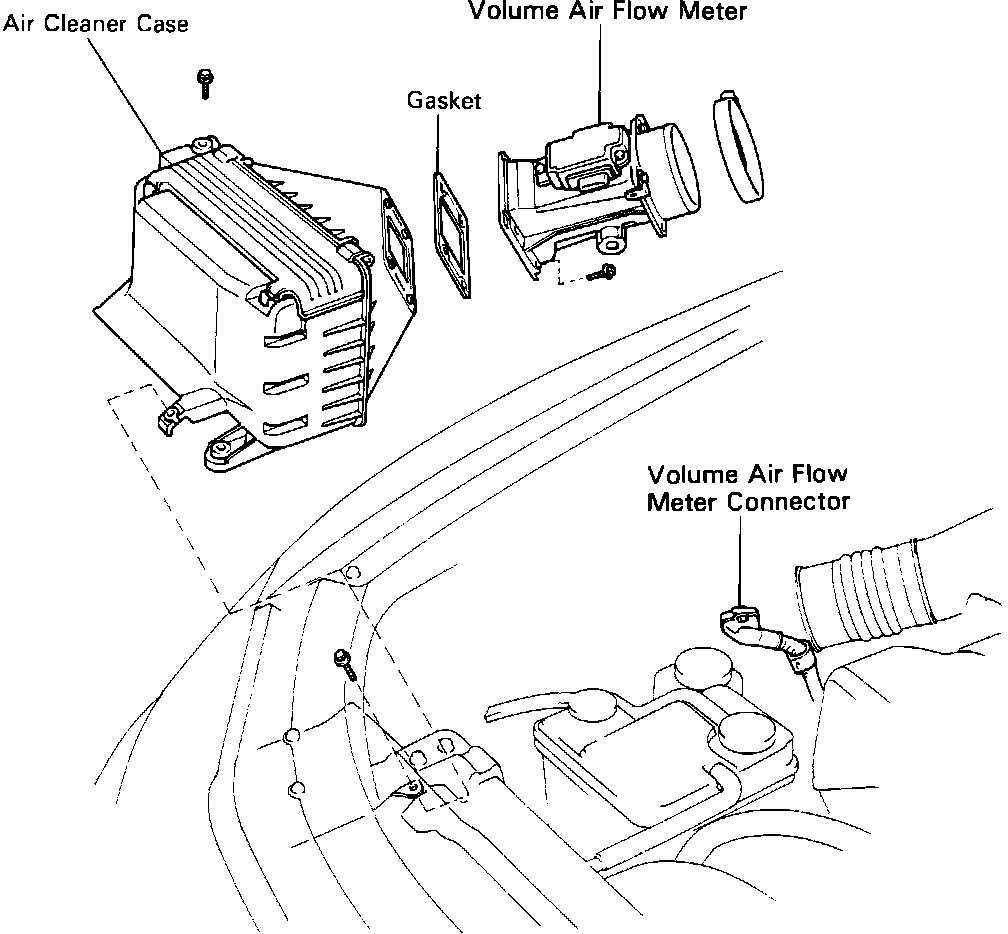 Air Cleaner Case

Volume Air Flow Meter

Gasket

Volume Air Flow Meter Connector