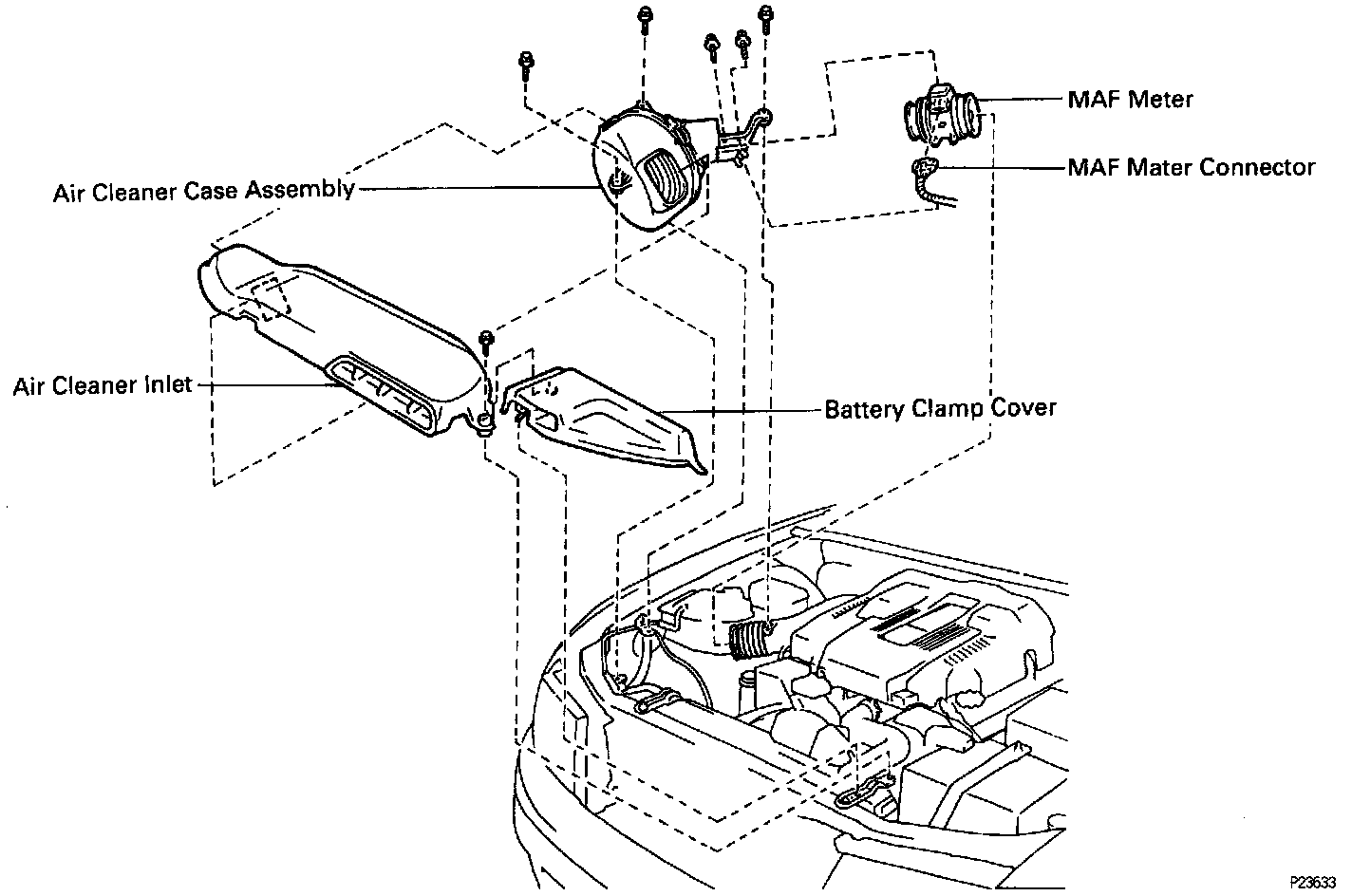 MAF Meter

MAF Mater Connector

Air Cleaner Case Assembly

Air Cleaner Inlet

Battery Clamp Cover

P23633