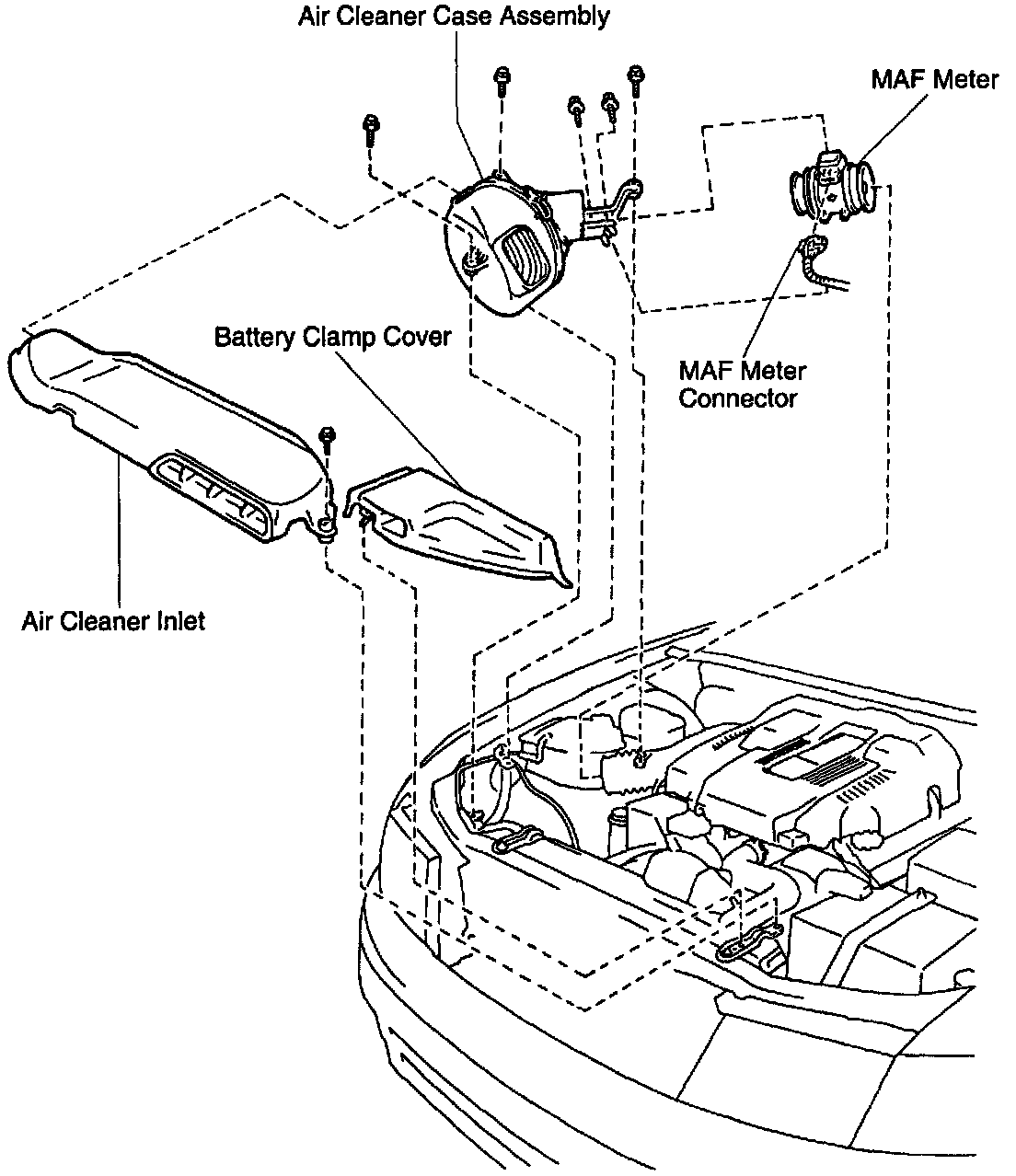 Air Cleaner Case Assembly

MAF Meter

Battery Clamp Cover

MAF Meter Connector

Air Cleaner Inlet