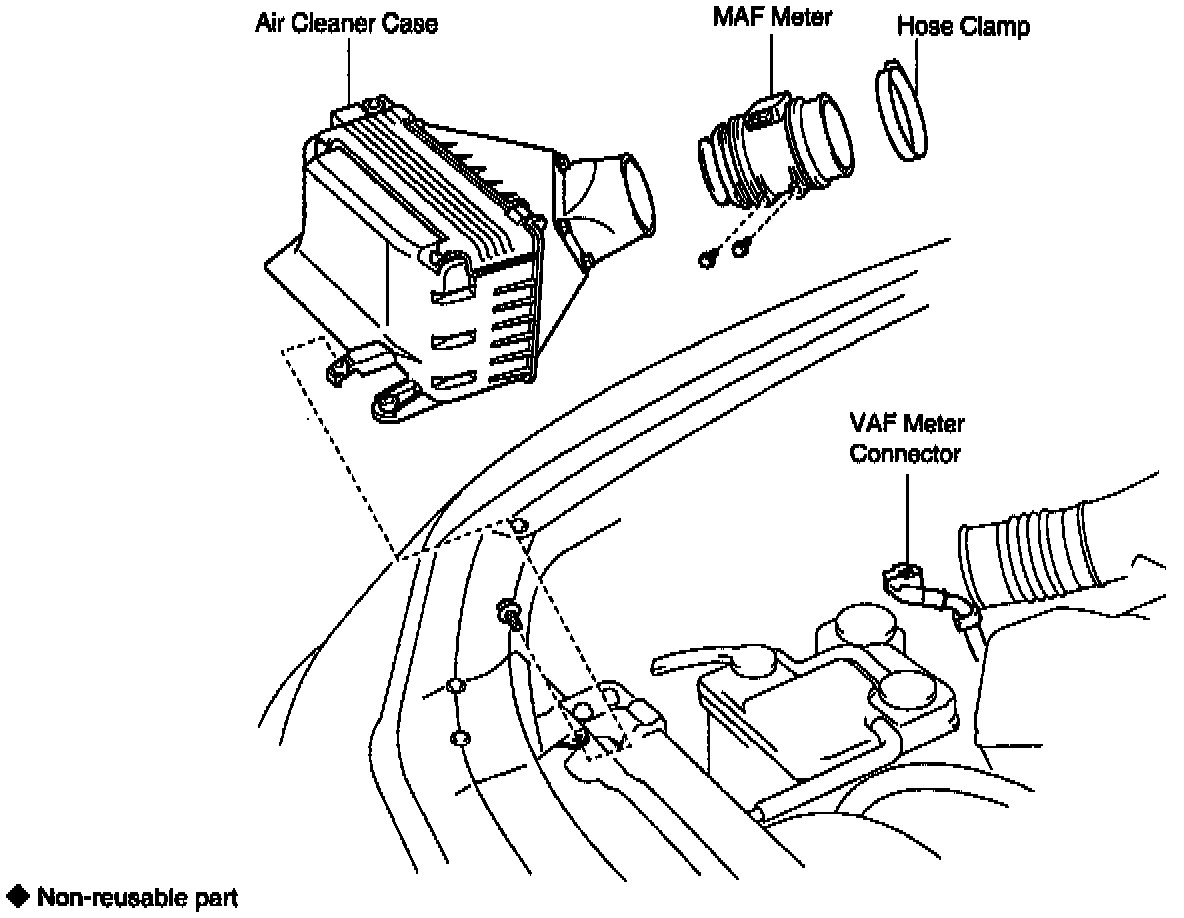 Air Cleaner Case

MAF Meter

Hose Clamp

VAF Meter Connector

◆ Non-reusable part