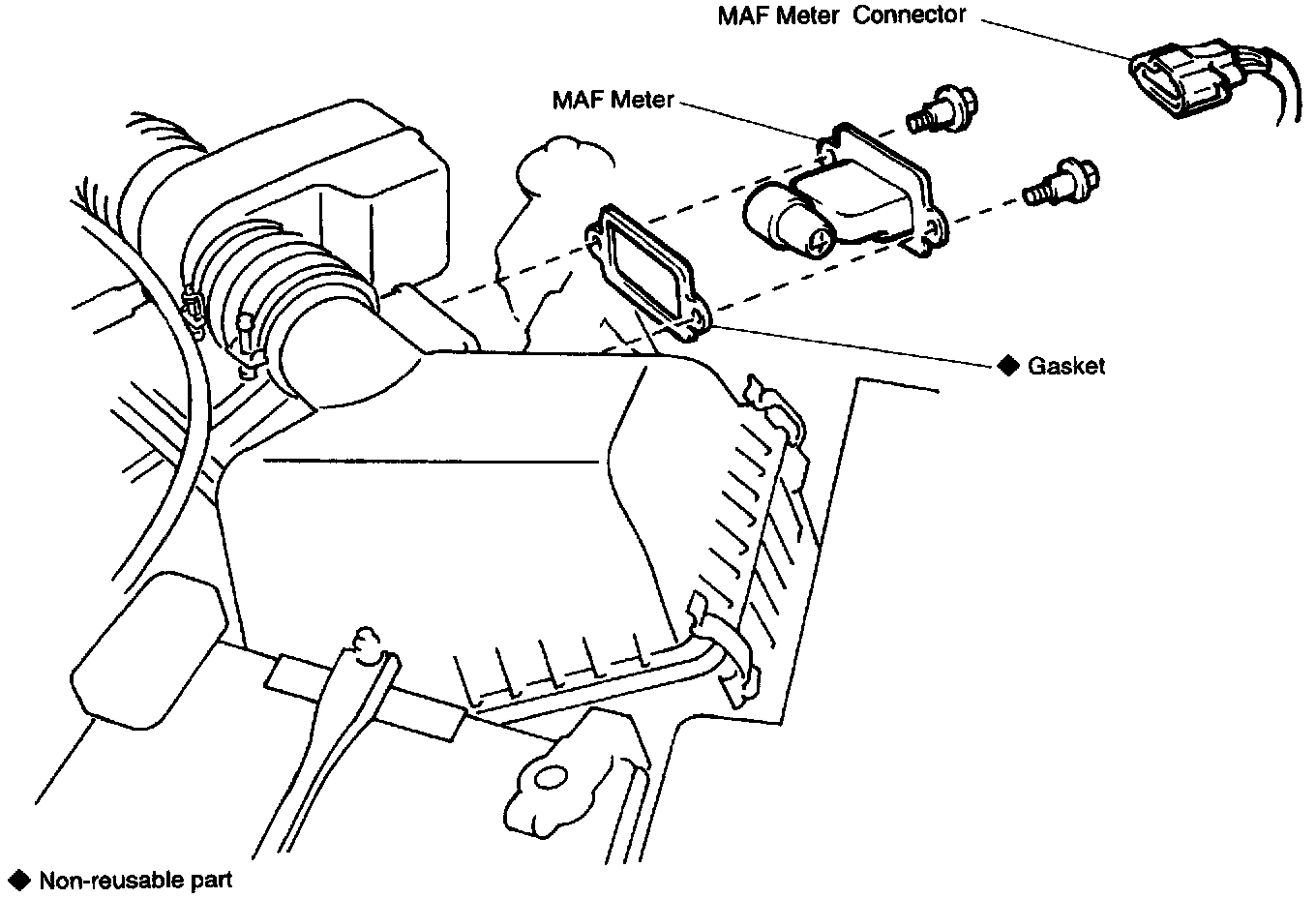 MAF Meter Connector

MAF Meter

◆ Gasket

◆ Non-reusable part