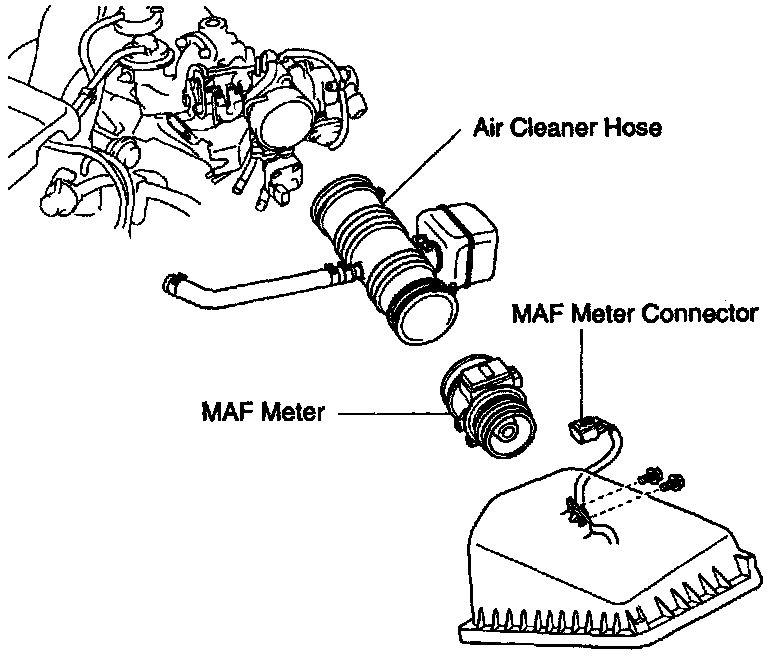 Air Cleaner Hose

MAF Meter Connector

MAF Meter