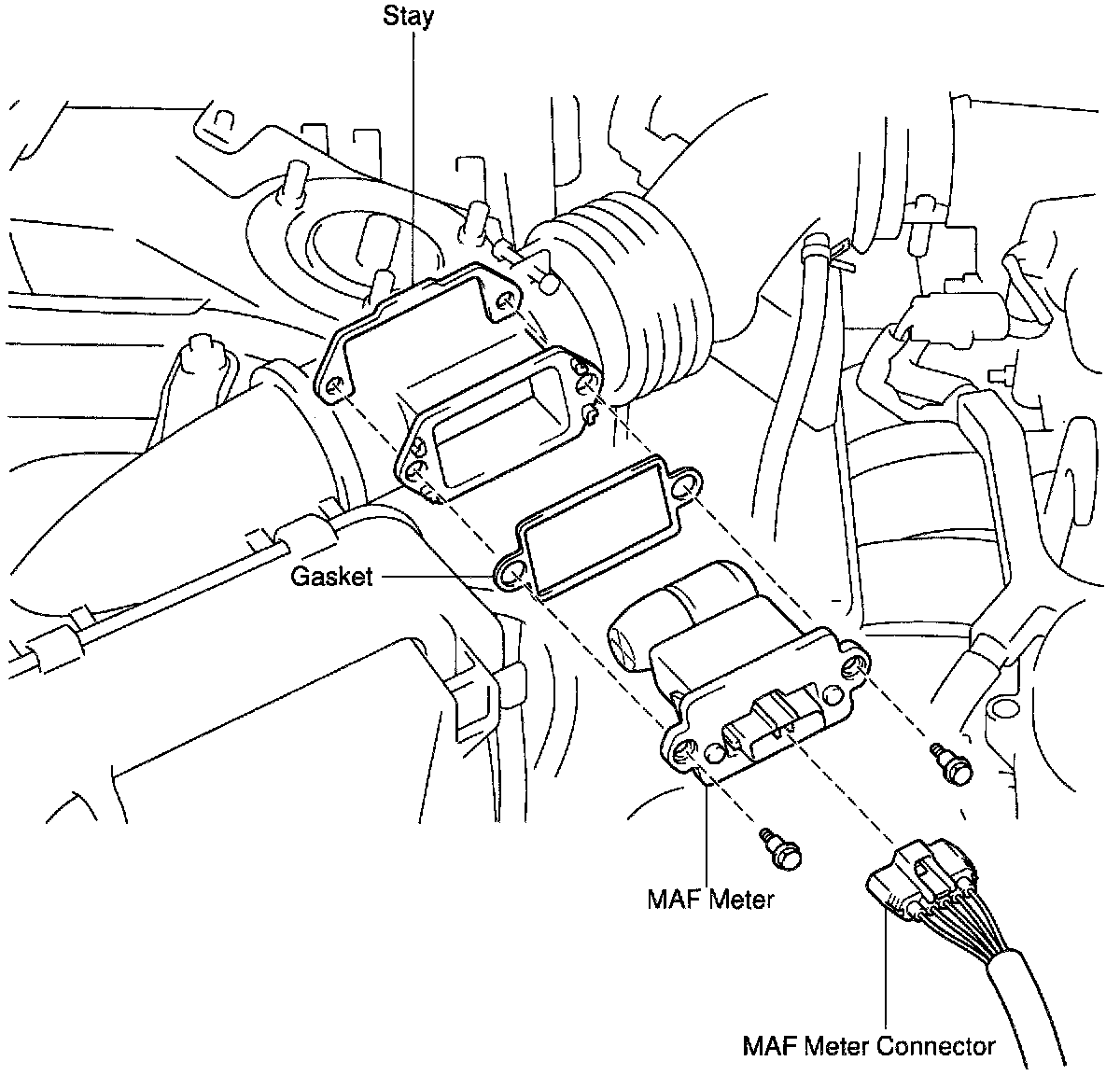 Stay

Gasket

MAF Meter

MAF Meter Connector