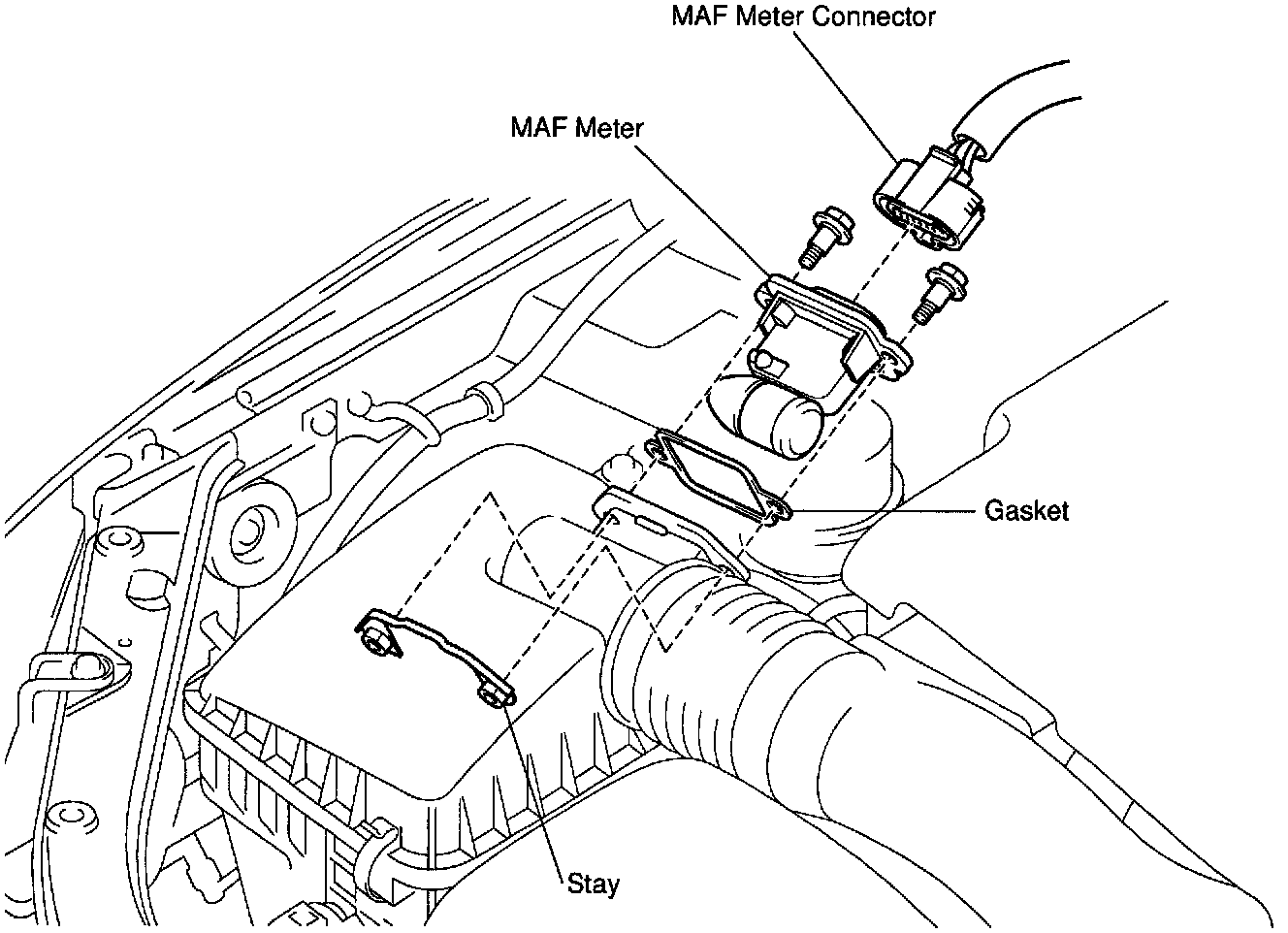 MAF Meter Connector

MAF Meter

Gasket

Stay