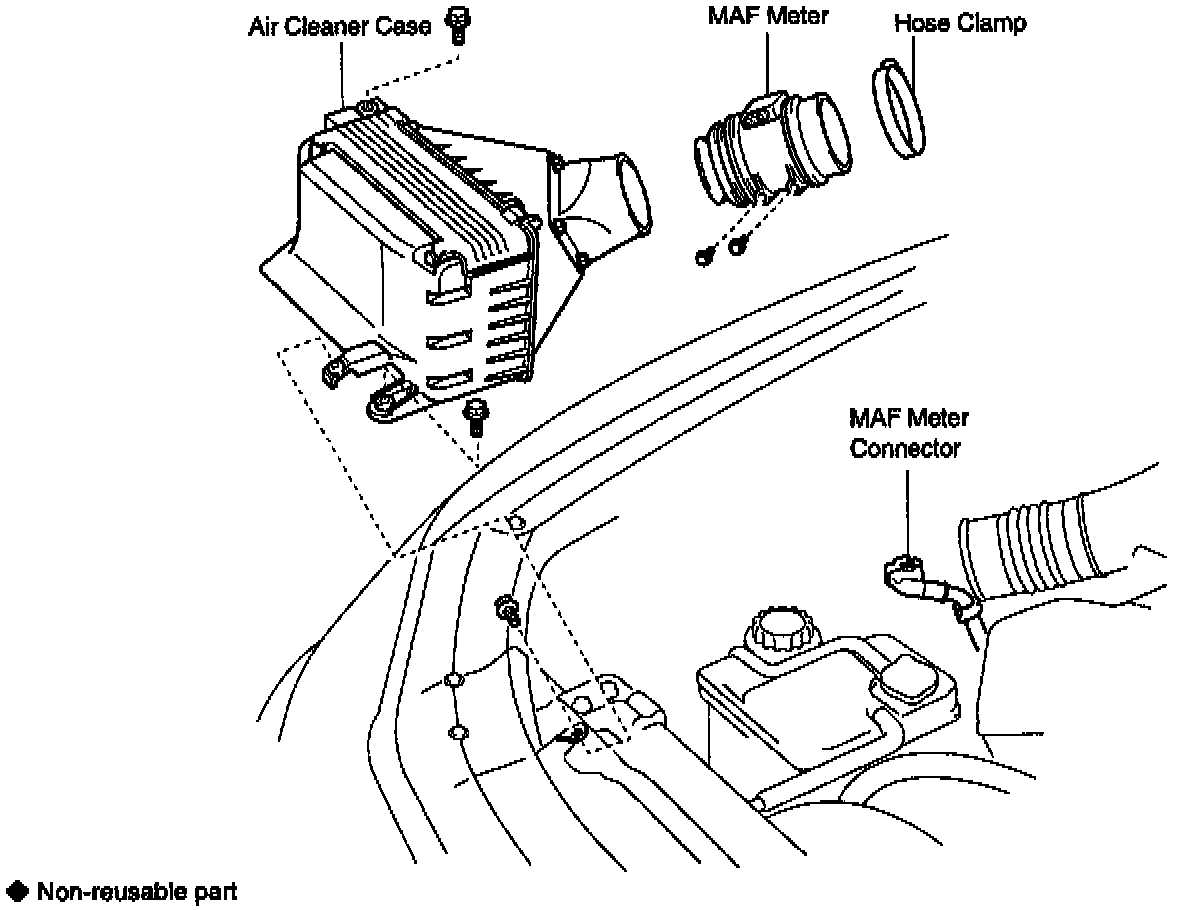 Air Cleaner Case

MAF Meter

Hose Clamp

MAF Meter Connector

◆ Non-reusable part