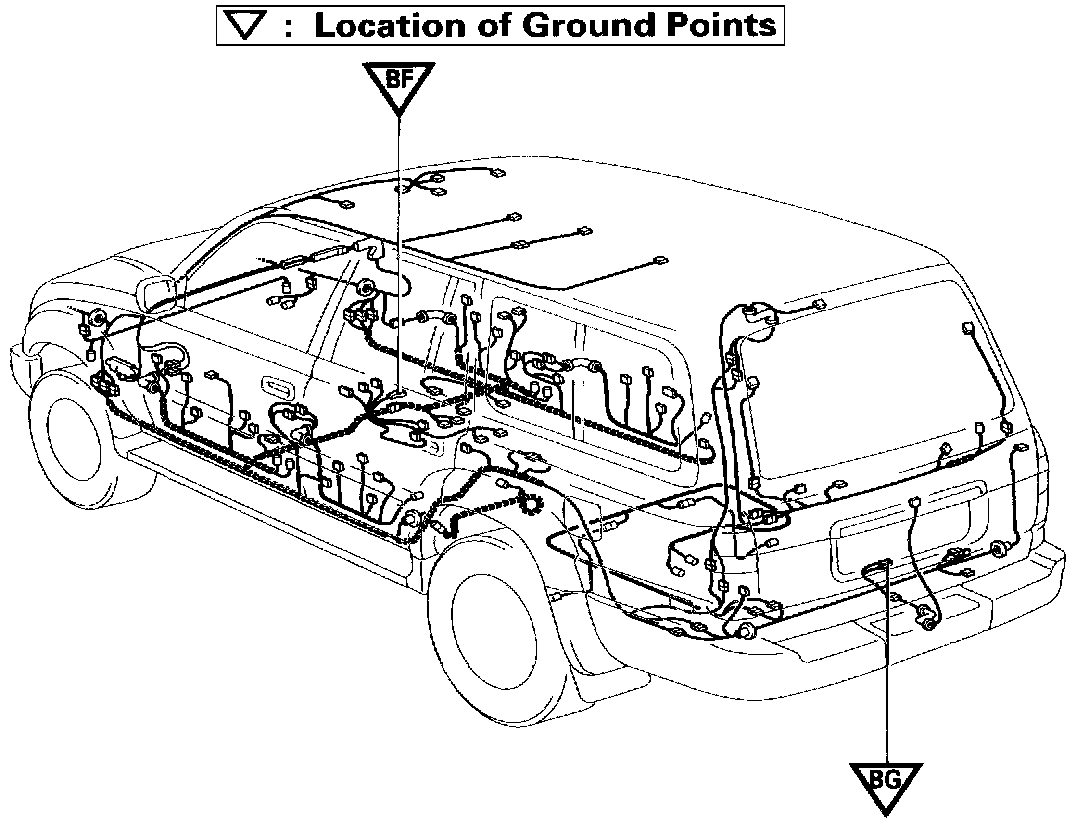 ▽ : Location of Ground Points

BF

BG