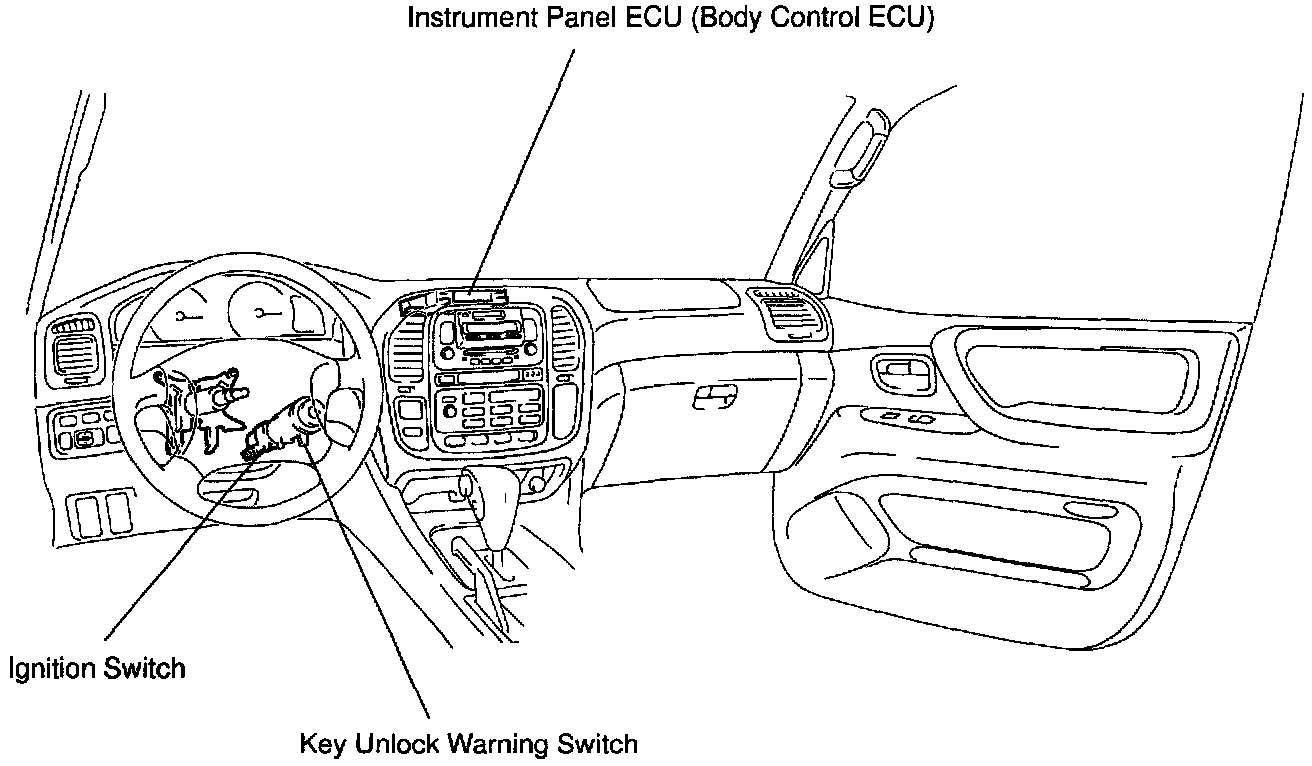 Instrument Panel ECU (Body Control ECU)

Ignition Switch

Key Unlock Warning Switch