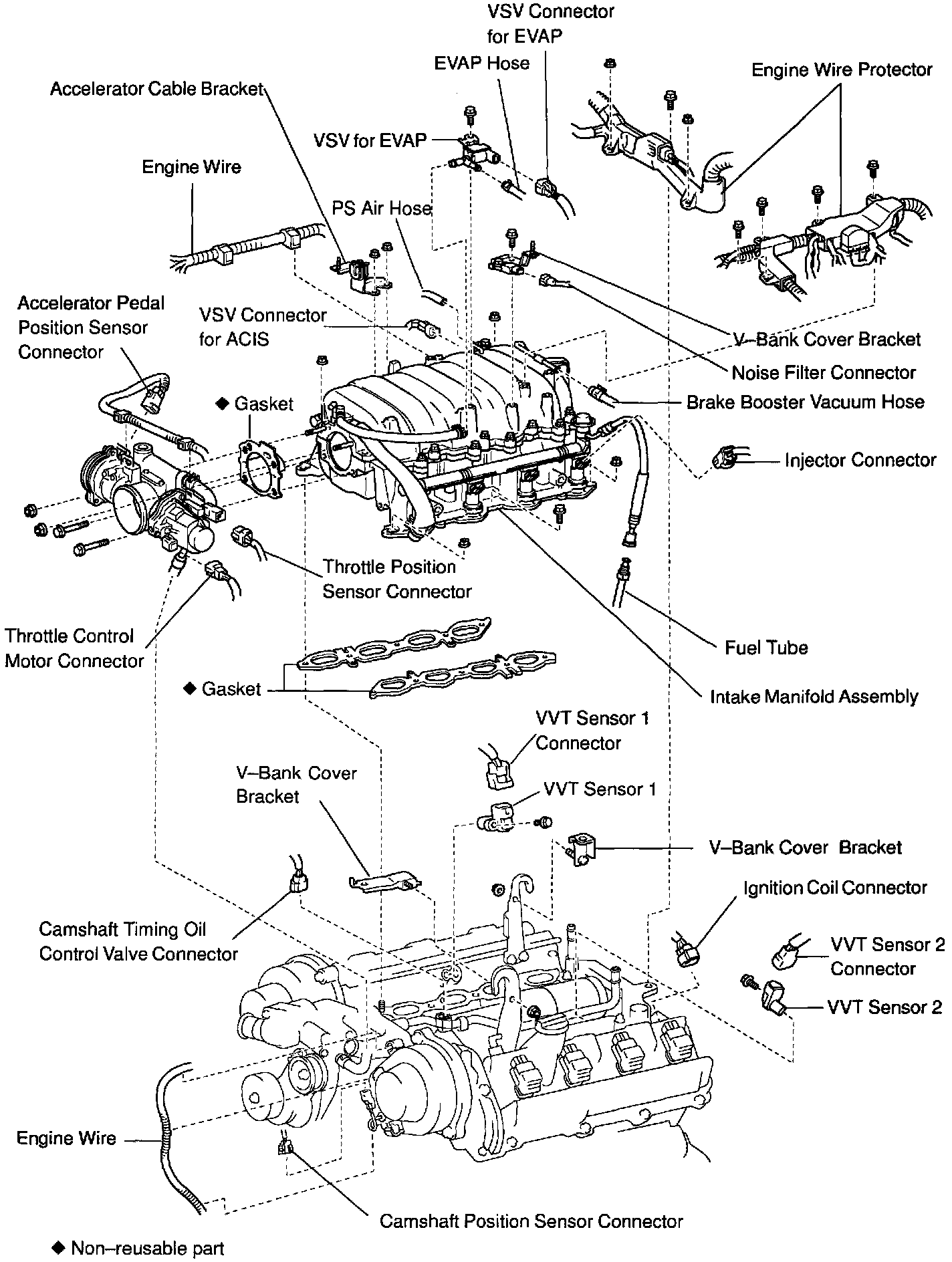 VSV Connector for EVAP

EVAP Hose

Engine Wire Protector

Accelerator Cable Bracket

VSV for EVAP

Engine Wire

PS Air Hose

Accelerator Pedal Position Sensor Connector

VSV Connector for ACIS

V–Bank Cover Bracket

Noise Filter Connector

◆ Gasket

Brake Booster Vacuum Hose

Injector Connector

Throttle Position Sensor Connector

Throttle Control Motor Connector

Fuel Tube

◆ Gasket

Intake Manifold Assembly

VVT Sensor 1 Connector

V–Bank Cover Bracket

VVT Sensor 1

V–Bank Cover Bracket

Ignition Coil Connector

Camshaft Timing Oil Control Valve Connector

VVT Sensor 2 Connector

VVT Sensor 2

Engine Wire

Camshaft Position Sensor Connector

◆ Non–reusable part