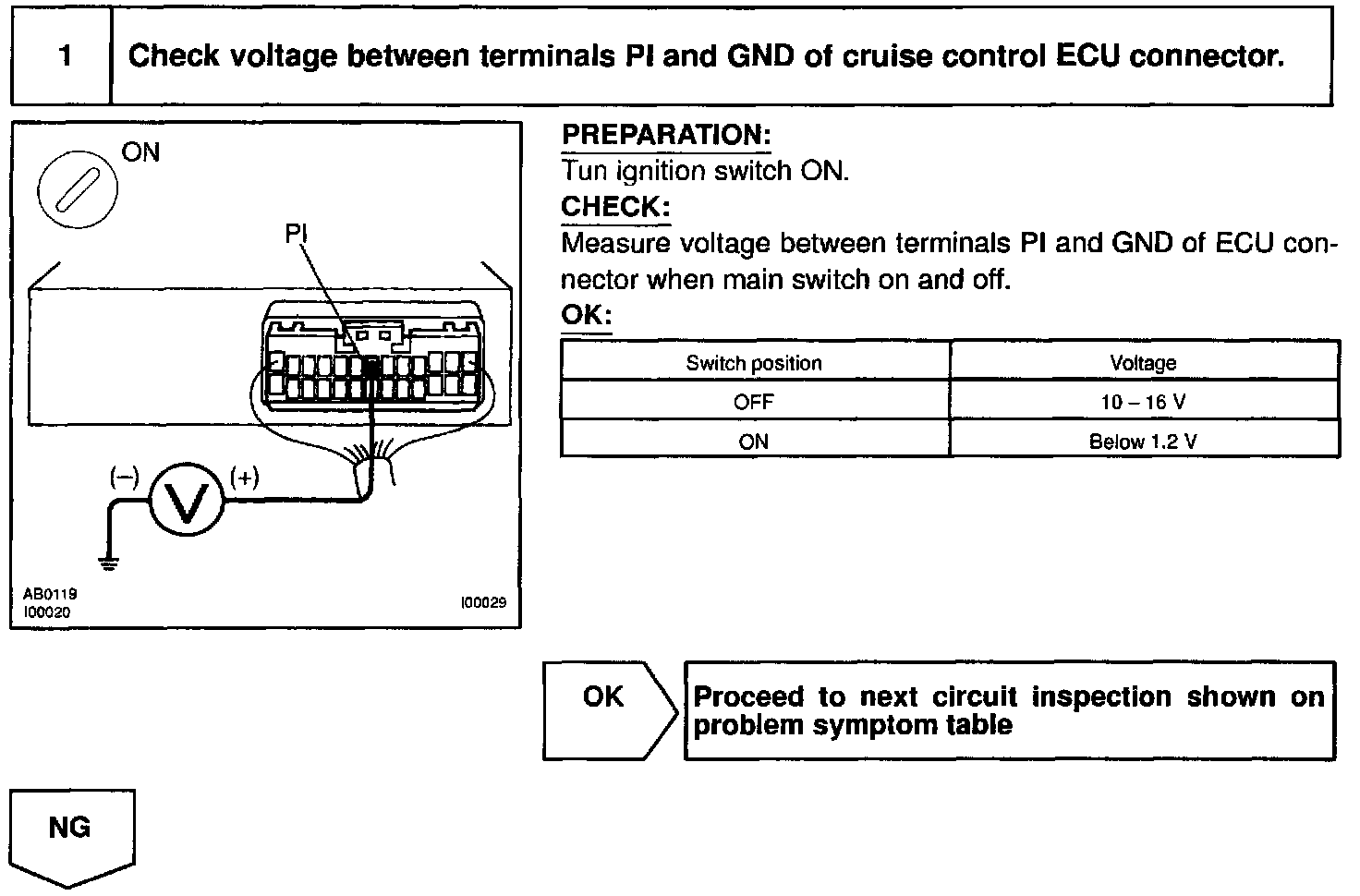 1 Check voltage between terminals PI and GND of cruise control ECU connector.

ON

PI

(–) V (+)

AB0119
I00020

I00029

PREPARATION:
Tun ignition switch ON.
CHECK:
Measure voltage between terminals PI and GND of ECU connector when main switch on and off.
OK:

| Switch position | Voltage |
|---|---|
| OFF | 10 – 16 V |
| ON | Below 1.2 V |

OK

Proceed to next circuit inspection shown on problem symptom table

NG