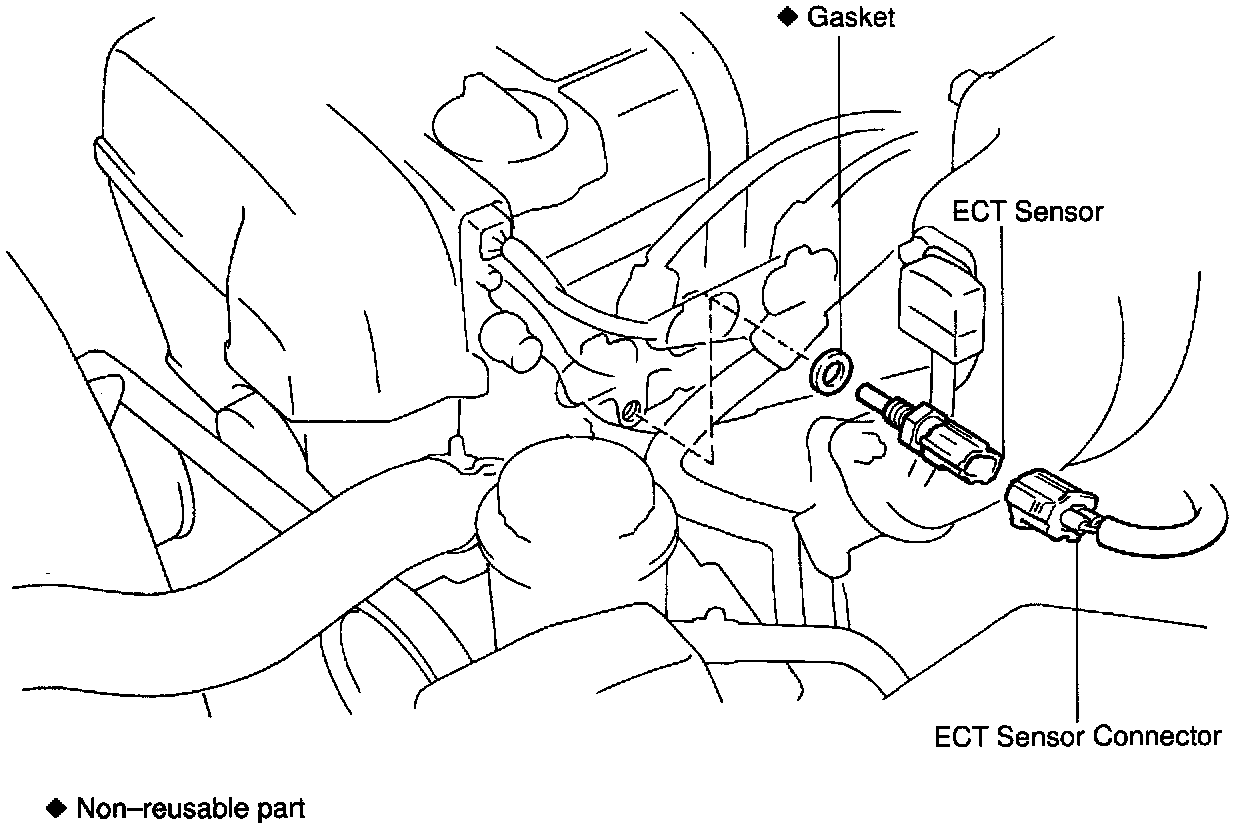 ◆ Gasket

ECT Sensor

ECT Sensor Connector

◆ Non–reusable part