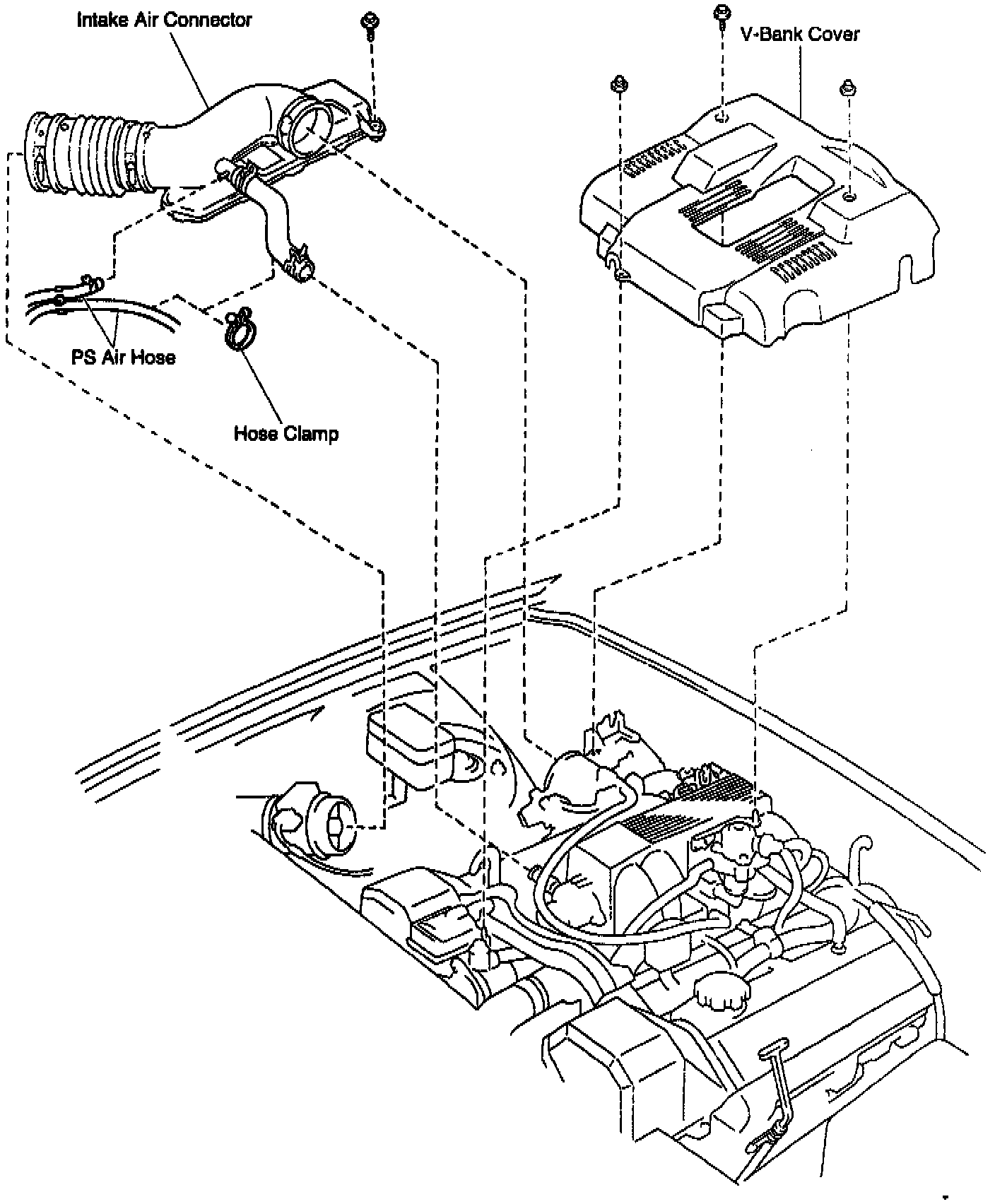 Intake Air Connector

V-Bank Cover

PS Air Hose

Hose Clamp