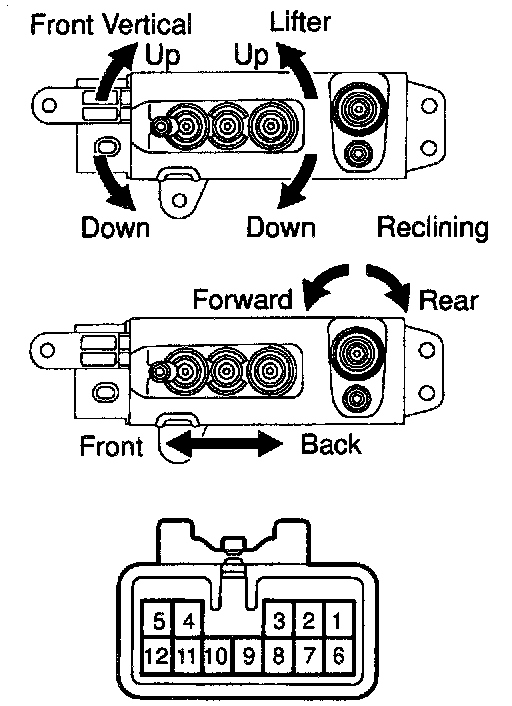 Front Vertical
Up
Lifter
Up
Down
Down
Reclining
Forward
Rear
Front
Back
5 4 3 2 1
12 11 10 9 8 7 6