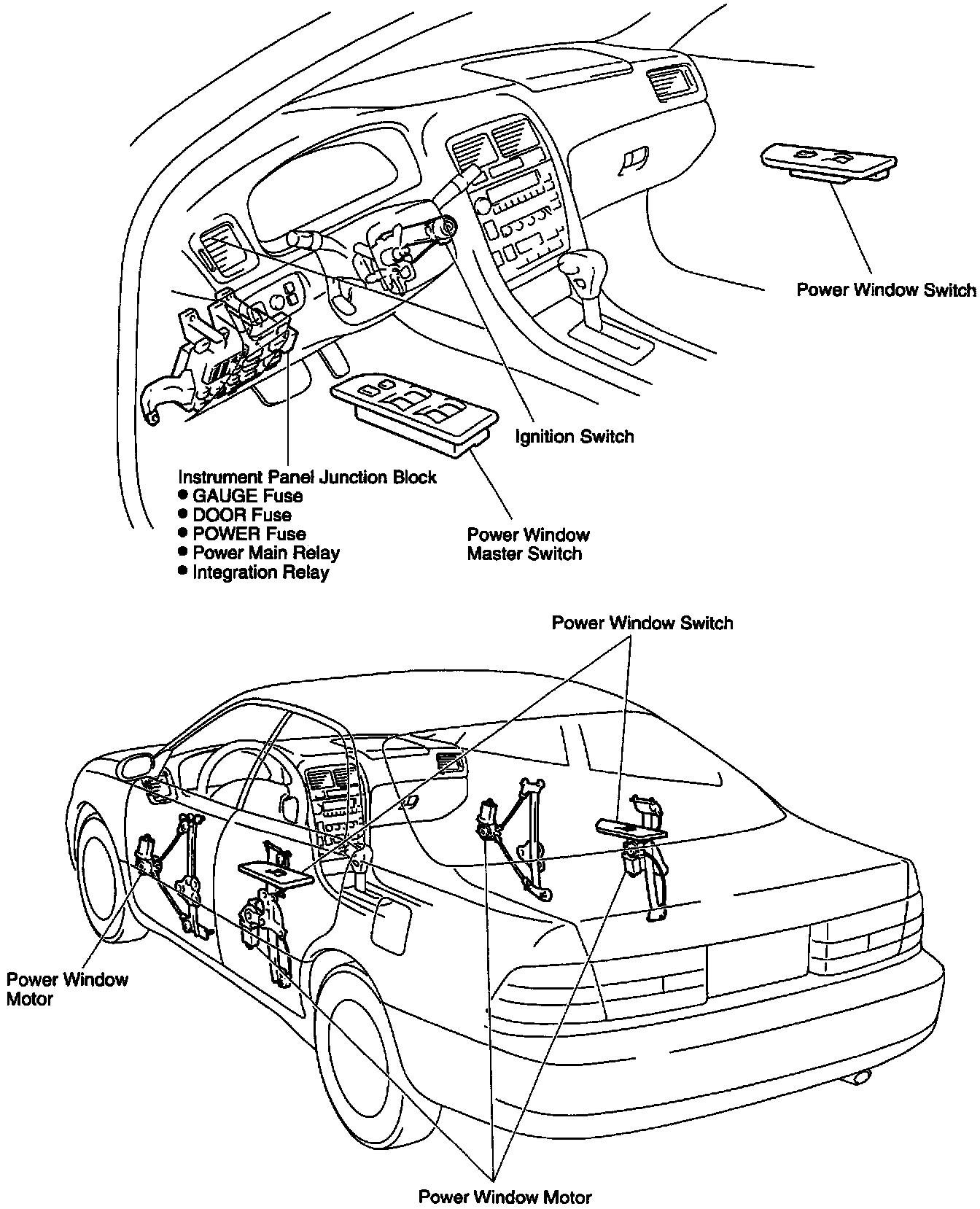 Power Window Switch

Ignition Switch

Instrument Panel Junction Block
● GAUGE Fuse
● DOOR Fuse
● POWER Fuse
● Power Main Relay
● Integration Relay

Power Window Master Switch

Power Window Switch

Power Window Motor

Power Window Motor