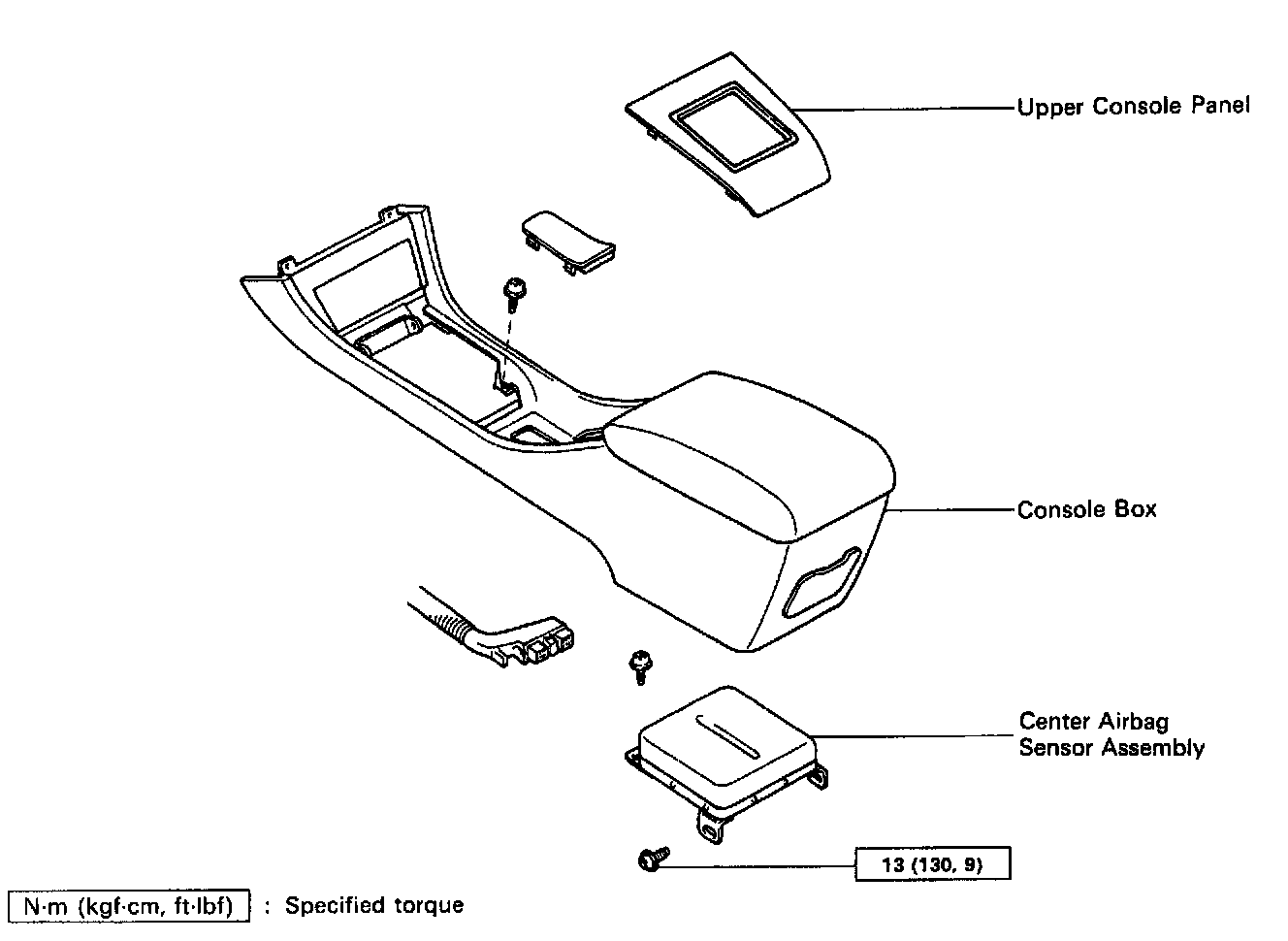 Upper Console Panel

Console Box

Center Airbag Sensor Assembly

13 (130, 9)

N·m (kgf·cm, ft·lbf) : Specified torque