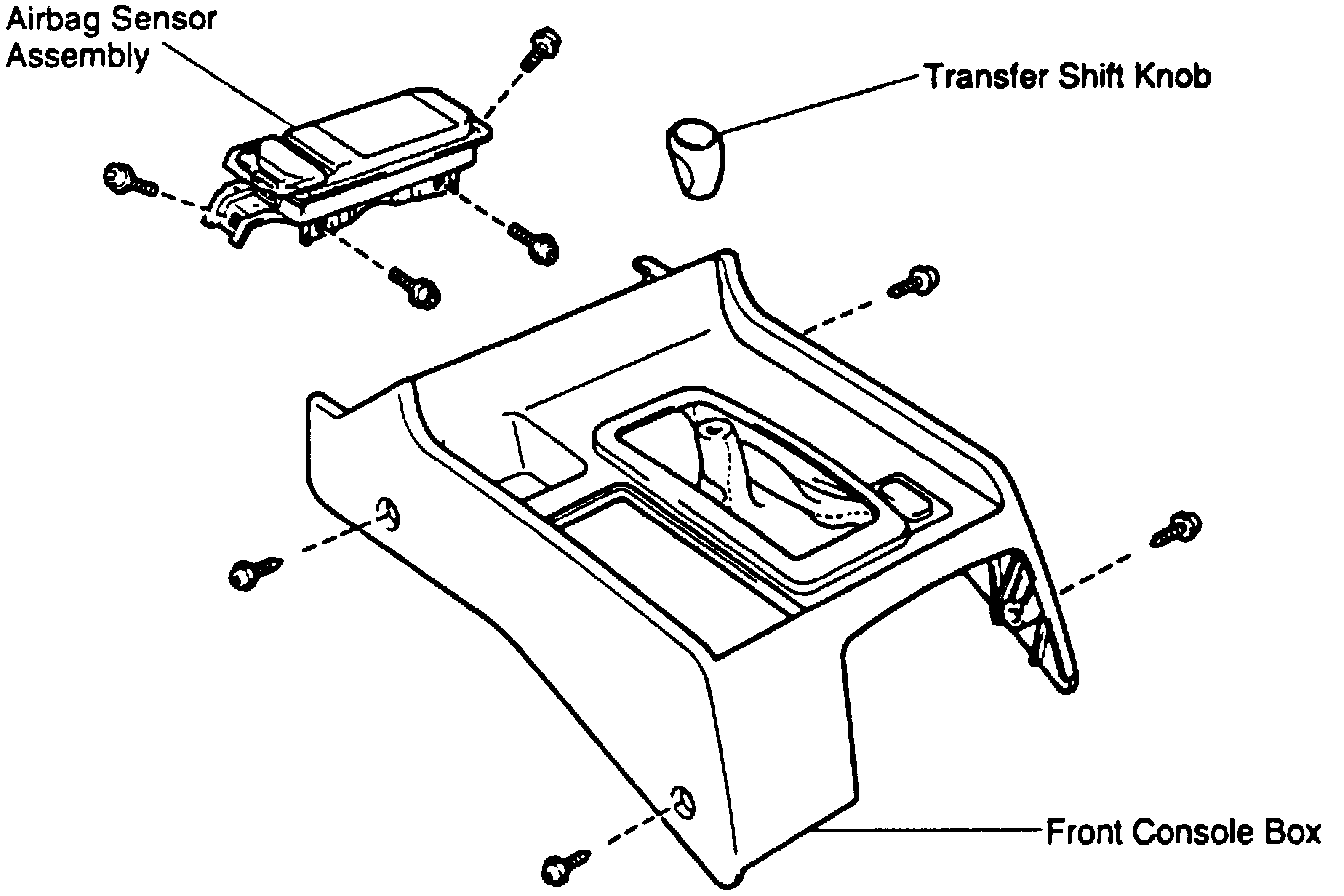 Airbag Sensor Assembly

Transfer Shift Knob

Front Console Box