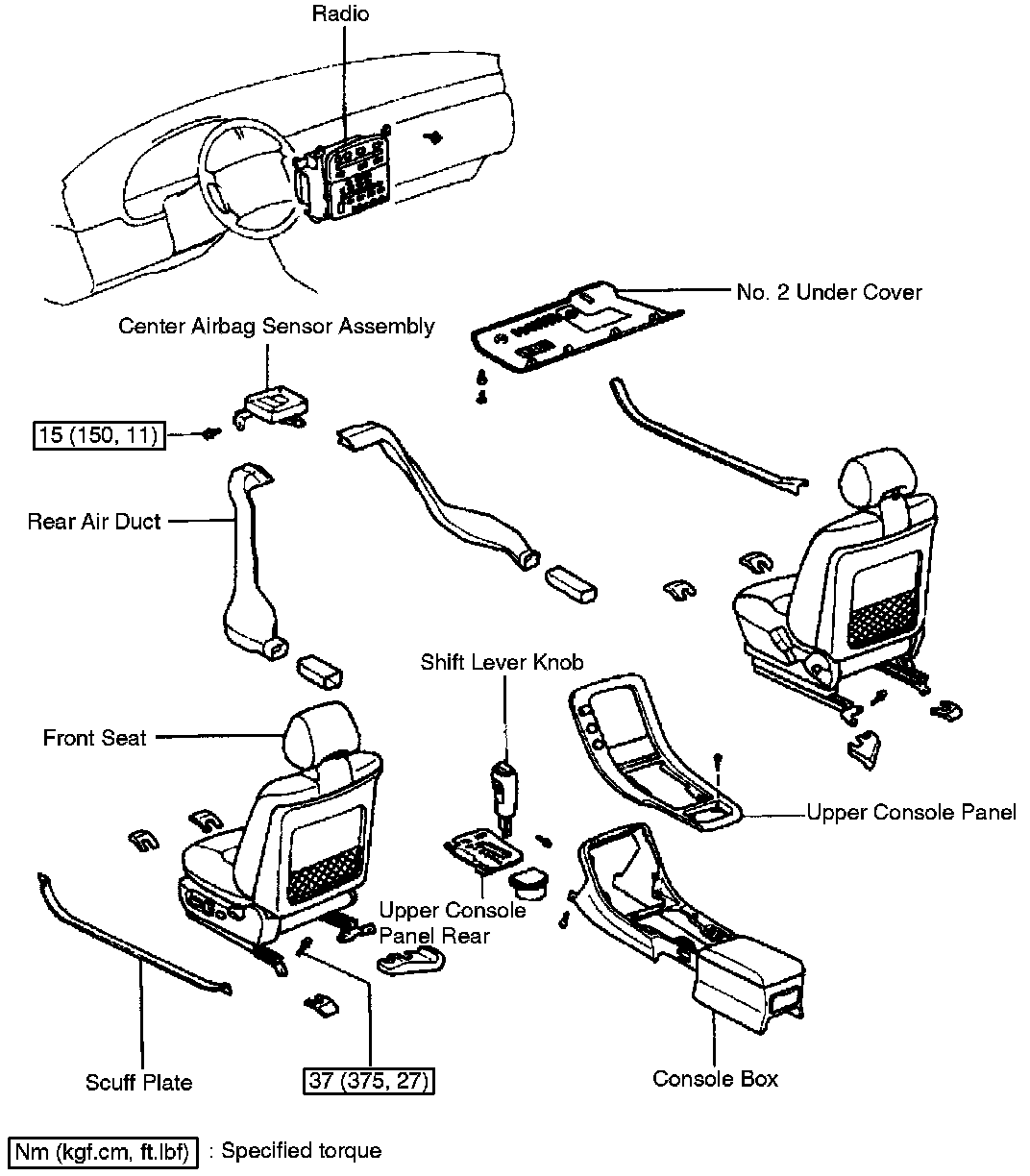 Radio

No. 2 Under Cover

Center Airbag Sensor Assembly

15 (150, 11)

Rear Air Duct

Shift Lever Knob

Front Seat

Upper Console Panel

Upper Console Panel Rear

Scuff Plate

37 (375, 27)

Console Box

Nm (kgf.cm, ft.lbf) : Specified torque