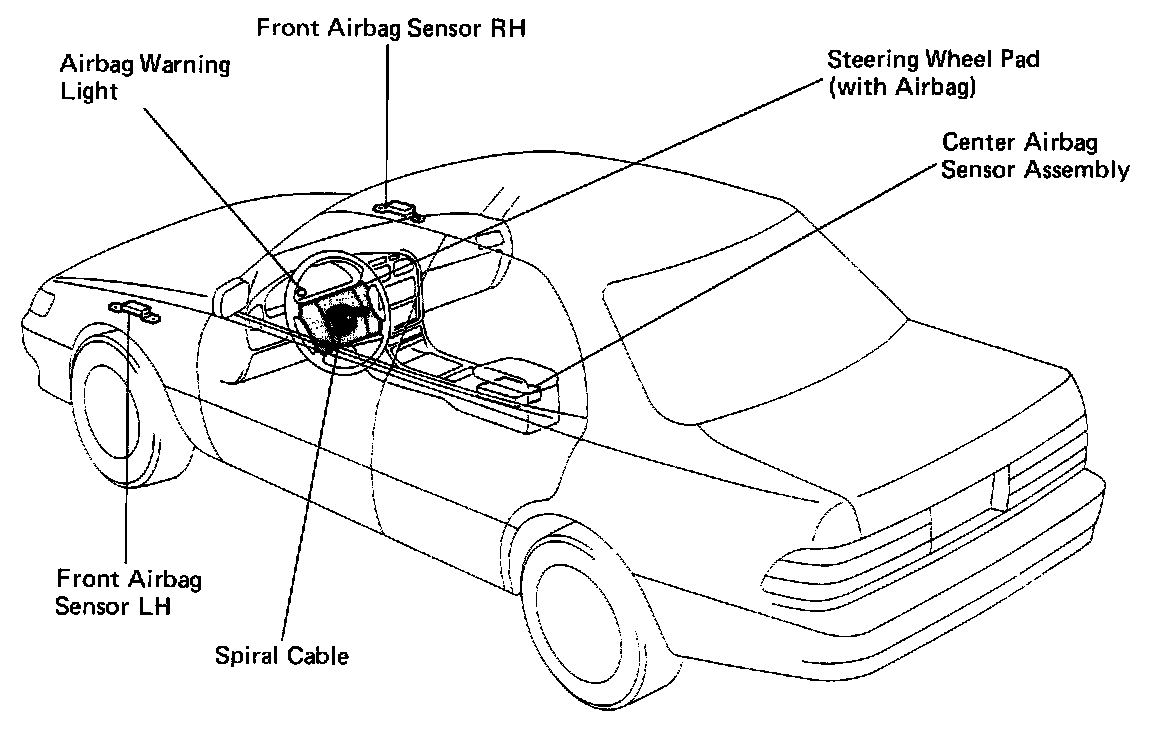 Front Airbag Sensor RH

Airbag Warning Light

Steering Wheel Pad (with Airbag)

Center Airbag Sensor Assembly

Front Airbag Sensor LH

Spiral Cable