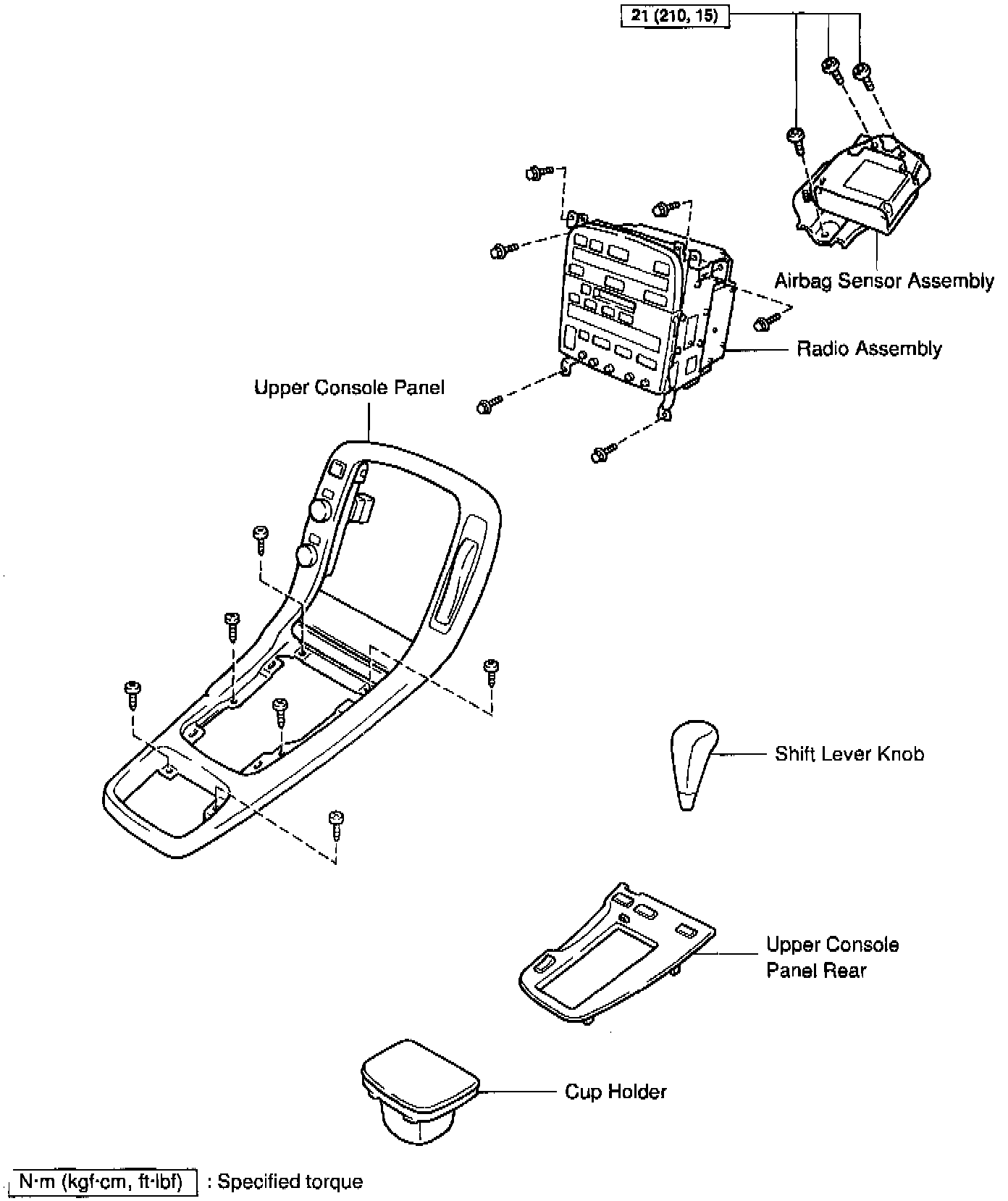 21 (210, 15)

Airbag Sensor Assembly

Radio Assembly

Upper Console Panel

Shift Lever Knob

Upper Console Panel Rear

Cup Holder

N·m (kgf·cm, ft·lbf) : Specified torque