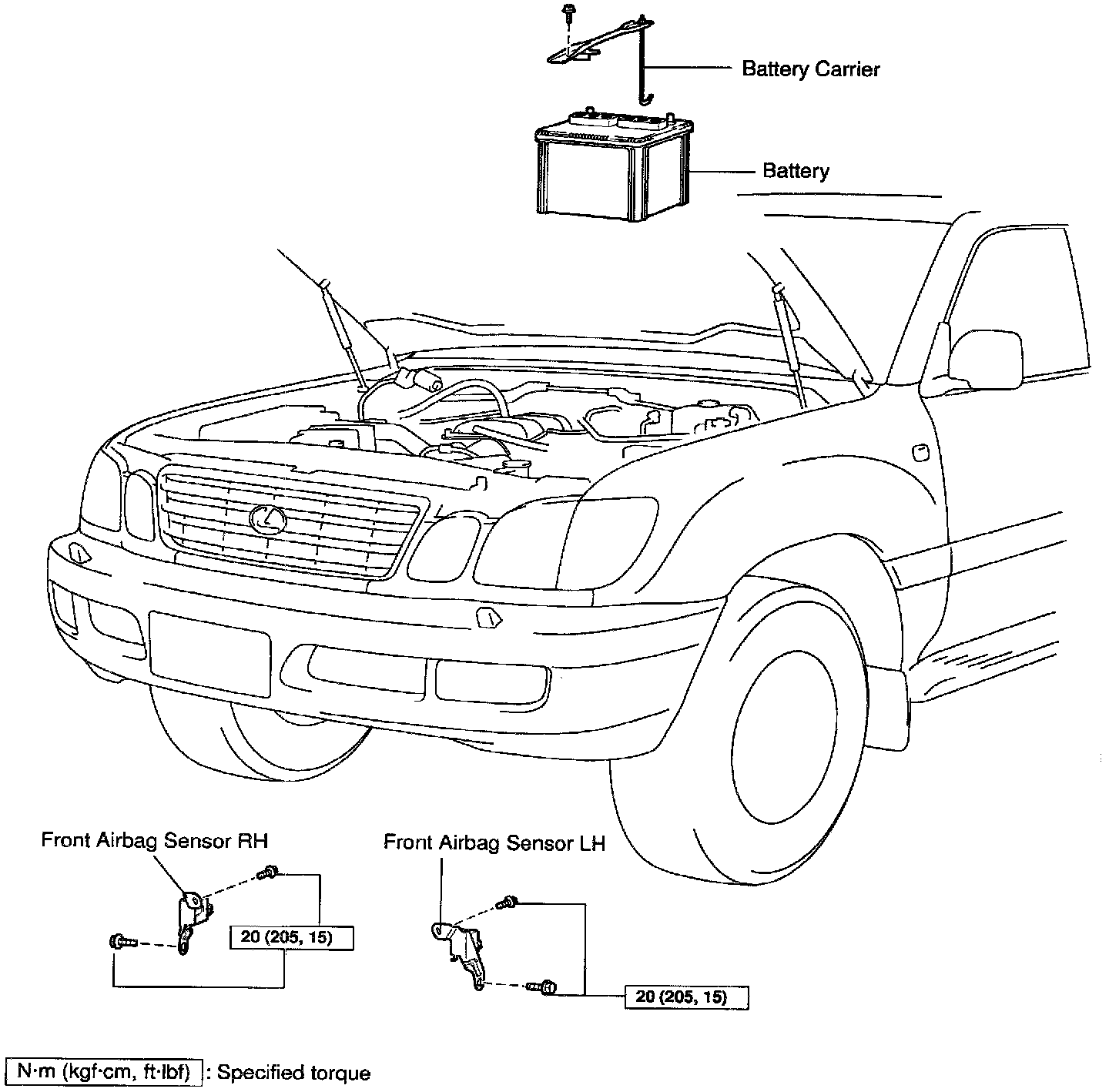 Battery Carrier

Battery

Front Airbag Sensor RH

20 (205, 15)

Front Airbag Sensor LH

20 (205, 15)

N·m (kgf·cm, ft·lbf) : Specified torque