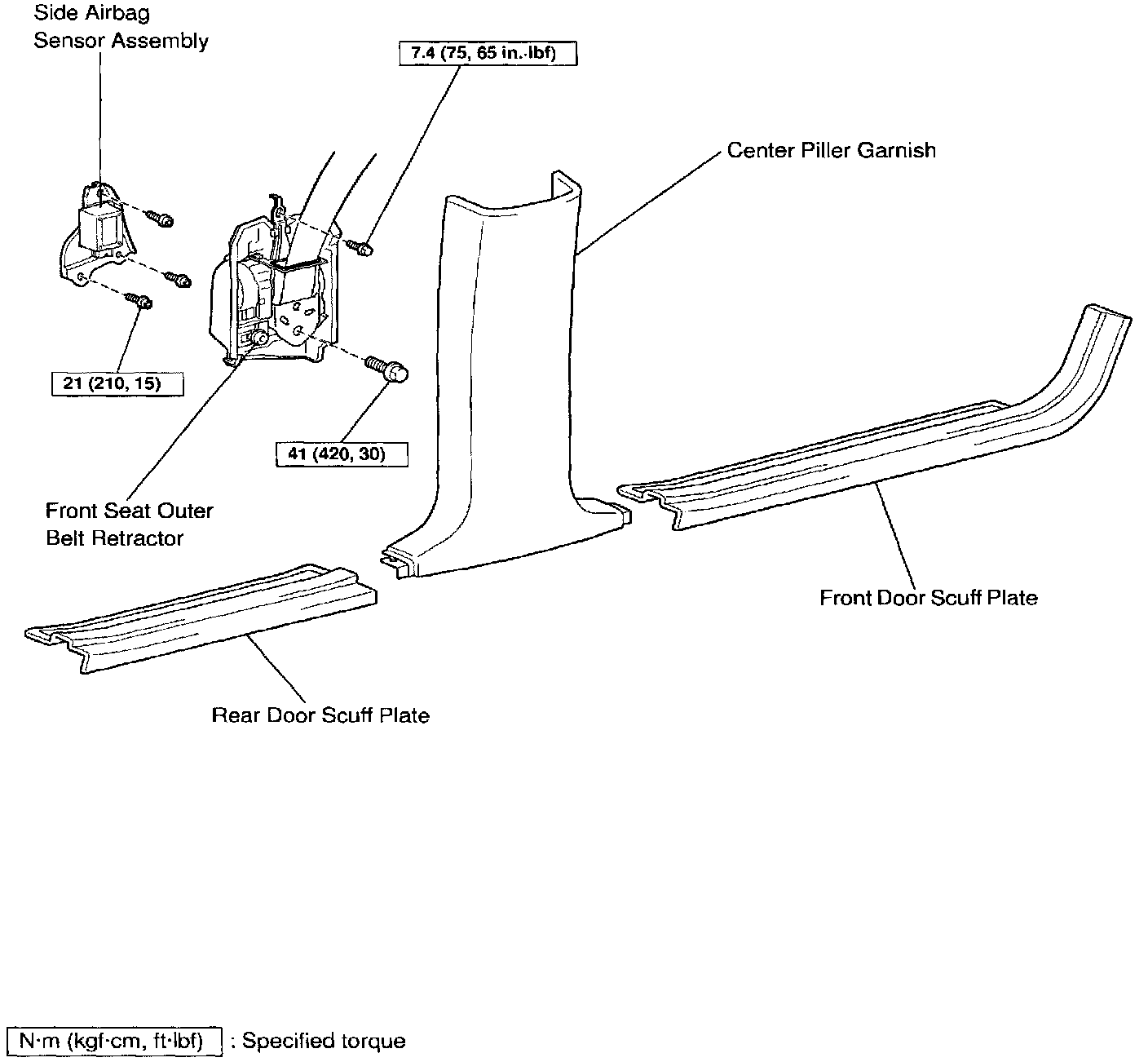 Side Airbag Sensor Assembly

7.4 (75, 65 in.·lbf)

Center Piller Garnish

21 (210, 15)

41 (420, 30)

Front Seat Outer Belt Retractor

Front Door Scuff Plate

Rear Door Scuff Plate

N·m (kgf·cm, ft·lbf) : Specified torque