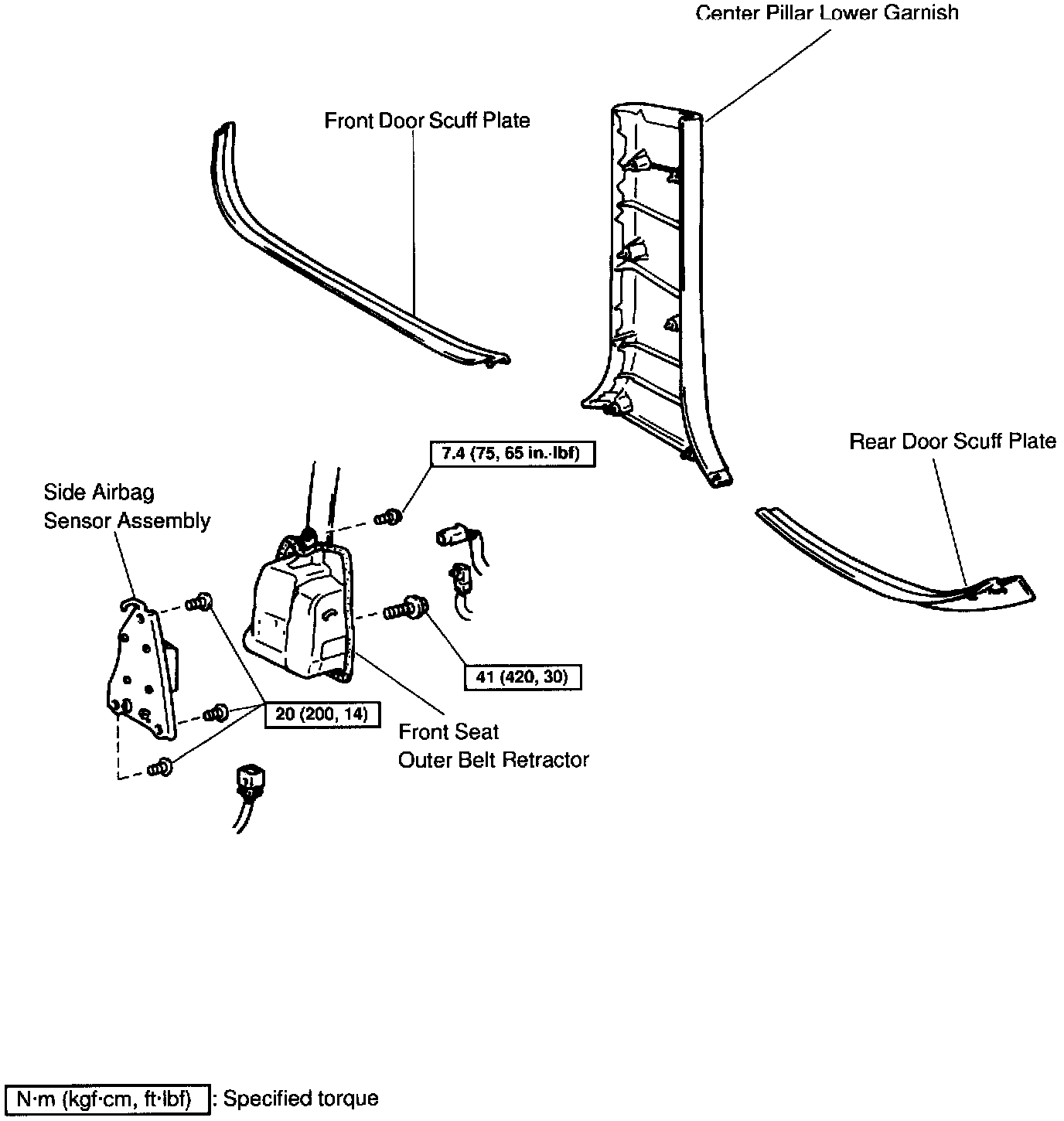 Center Pillar Lower Garnish

Front Door Scuff Plate

Rear Door Scuff Plate

7.4 (75, 65 in.·lbf)

Side Airbag Sensor Assembly

41 (420, 30)

20 (200, 14)

Front Seat Outer Belt Retractor

N·m (kgf·cm, ft·lbf) : Specified torque