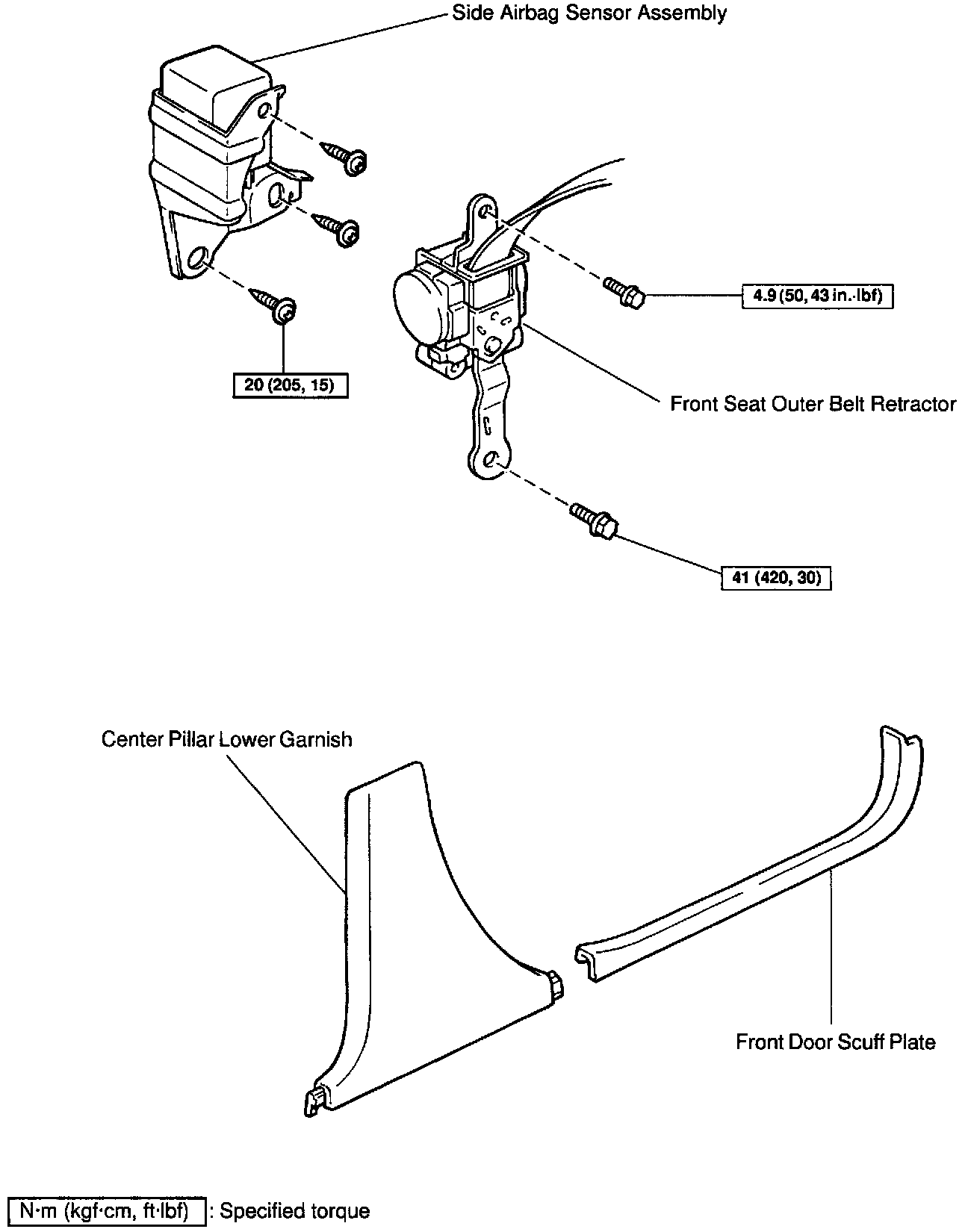 Side Airbag Sensor Assembly

4.9 (50, 43 in.·lbf)

20 (205, 15)

Front Seat Outer Belt Retractor

41 (420, 30)

Center Pillar Lower Garnish

Front Door Scuff Plate

N·m (kgf·cm, ft·lbf) : Specified torque