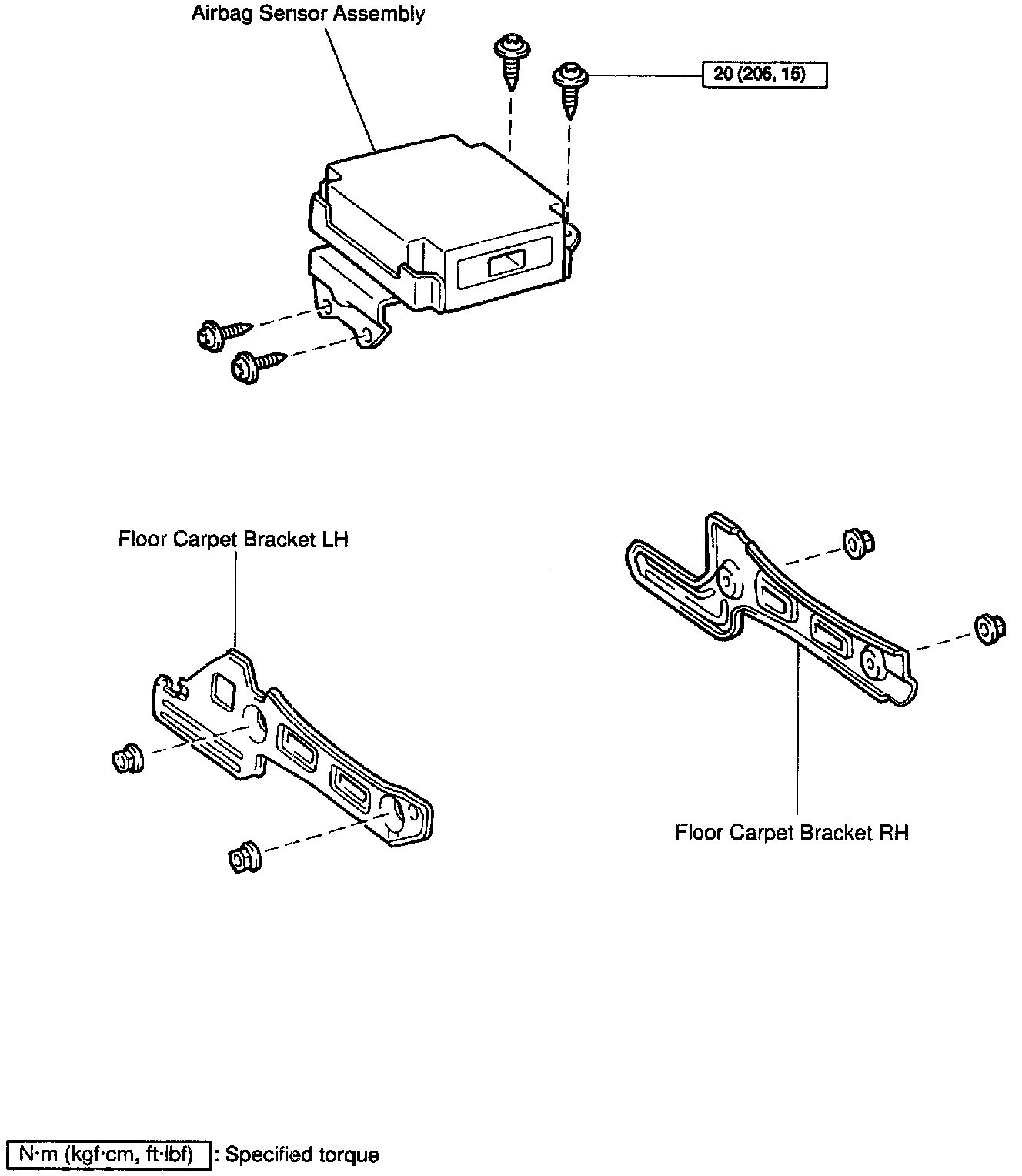 Airbag Sensor Assembly

20 (205, 15)

Floor Carpet Bracket LH

Floor Carpet Bracket RH

N·m (kgf·cm, ft·lbf) : Specified torque