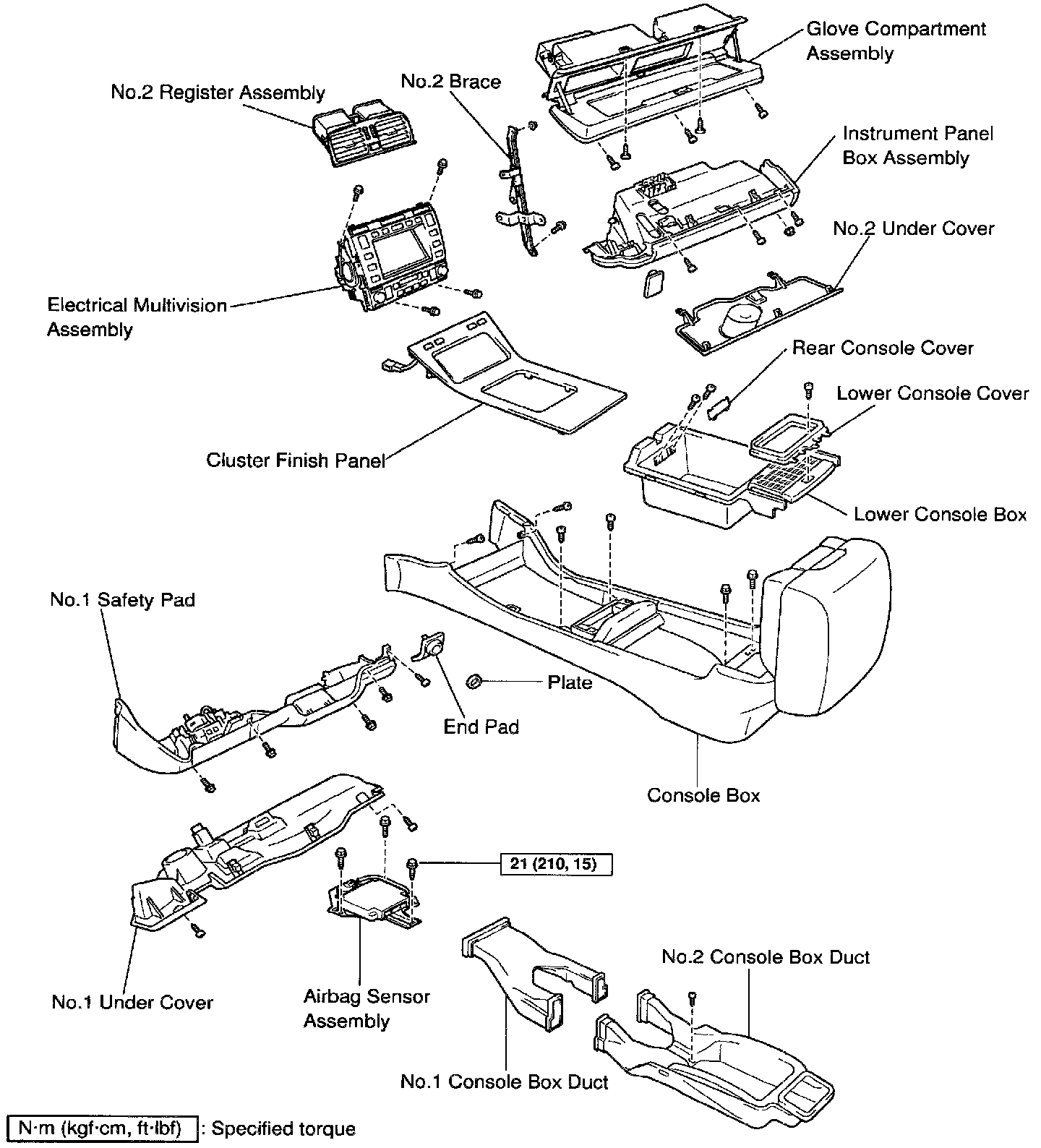 Glove Compartment Assembly

No.2 Register Assembly

No.2 Brace

Instrument Panel Box Assembly

No.2 Under Cover

Electrical Multivision Assembly

Rear Console Cover

Lower Console Cover

Cluster Finish Panel

Lower Console Box

No.1 Safety Pad

Plate

End Pad

Console Box

21 (210, 15)

No.2 Console Box Duct

No.1 Under Cover

Airbag Sensor Assembly

No.1 Console Box Duct

N·m (kgf·cm, ft·lbf) : Specified torque