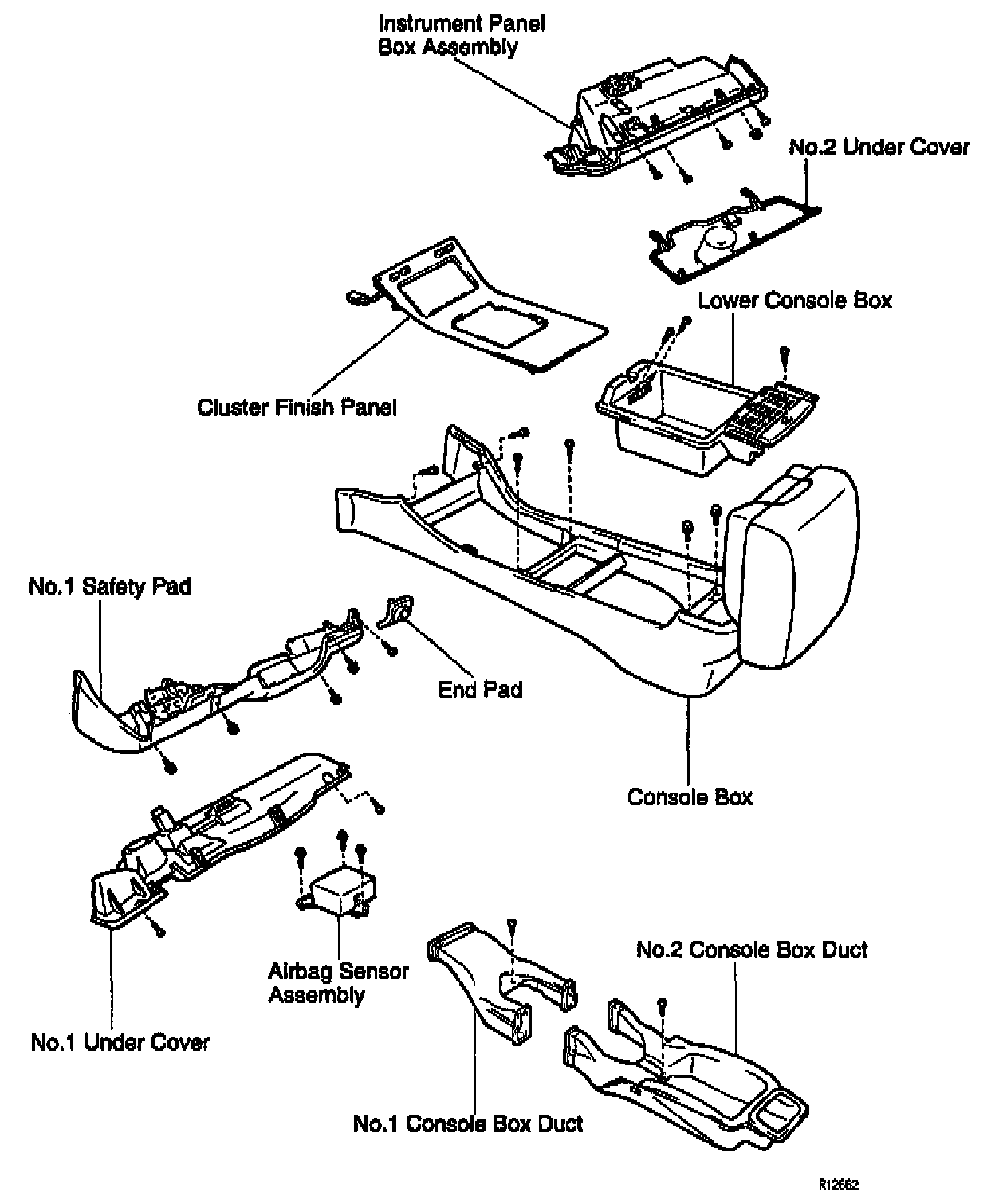 Instrument Panel Box Assembly

No.2 Under Cover

Lower Console Box

Cluster Finish Panel

No.1 Safety Pad

End Pad

Console Box

Airbag Sensor Assembly

No.2 Console Box Duct

No.1 Under Cover

No.1 Console Box Duct

R12662