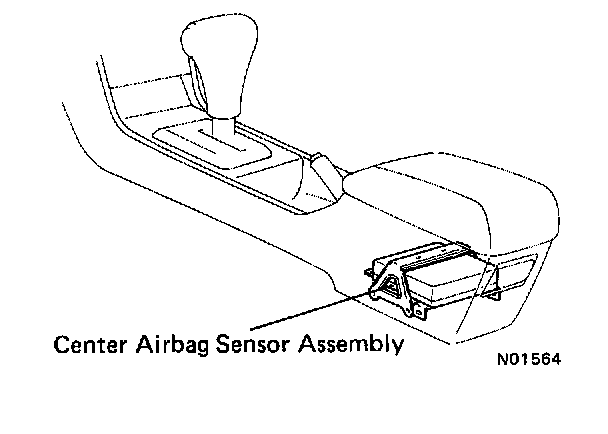 Center Airbag Sensor Assembly

N01564