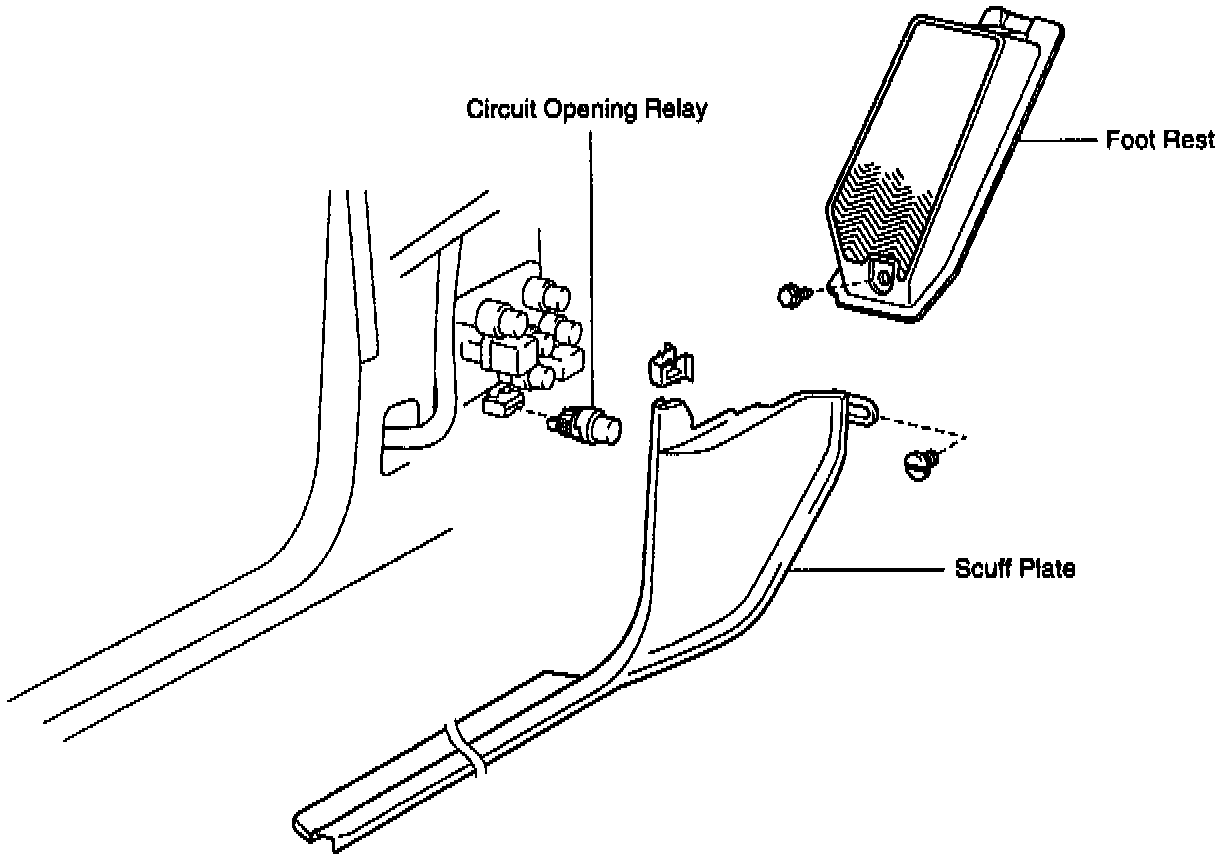 Circuit Opening Relay

Foot Rest

Scuff Plate