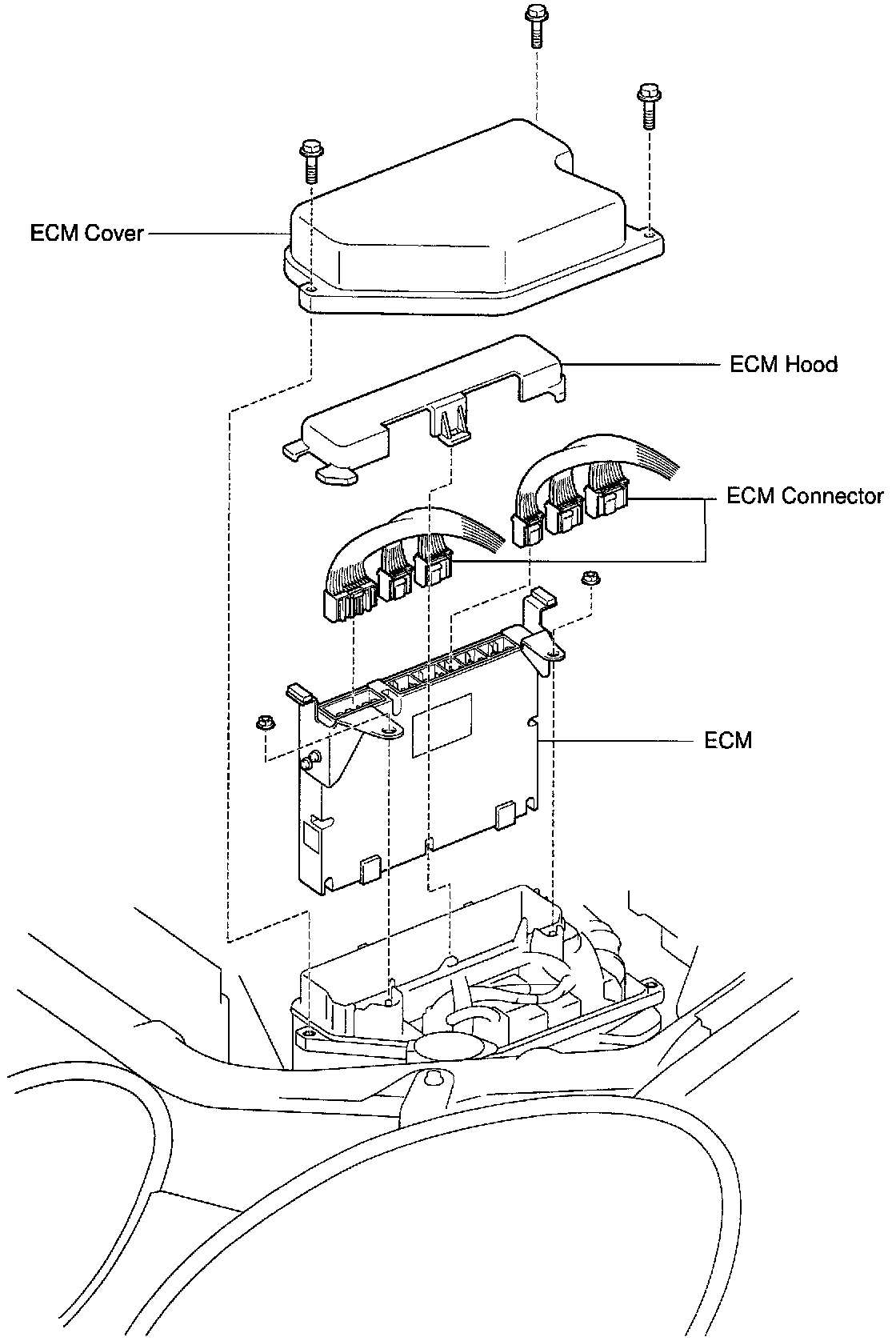 ECM Cover
ECM Hood
ECM Connector
ECM