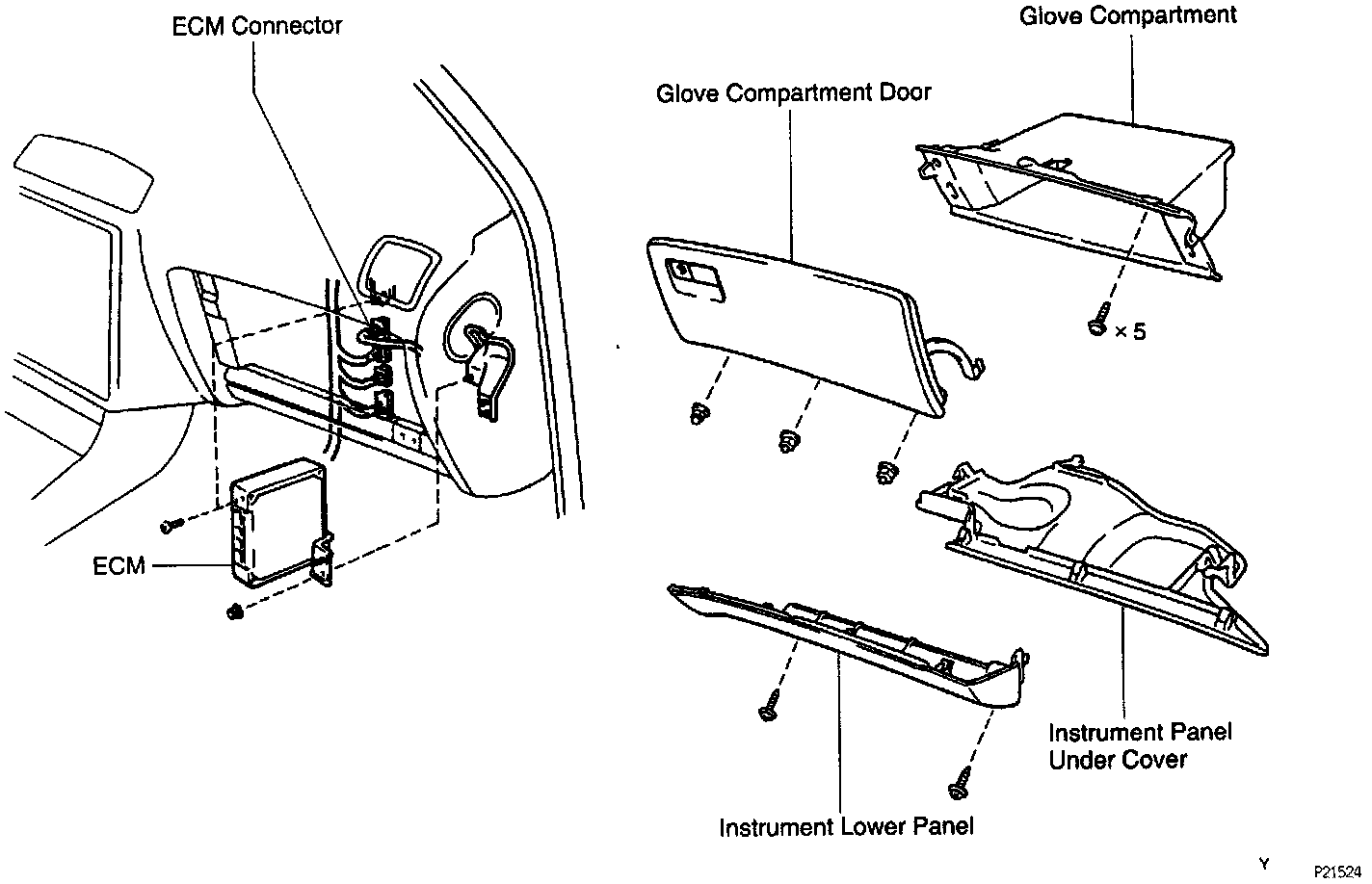 ECM Connector

Glove Compartment

Glove Compartment Door

× 5

ECM

Instrument Panel Under Cover

Instrument Lower Panel

Y

P21524