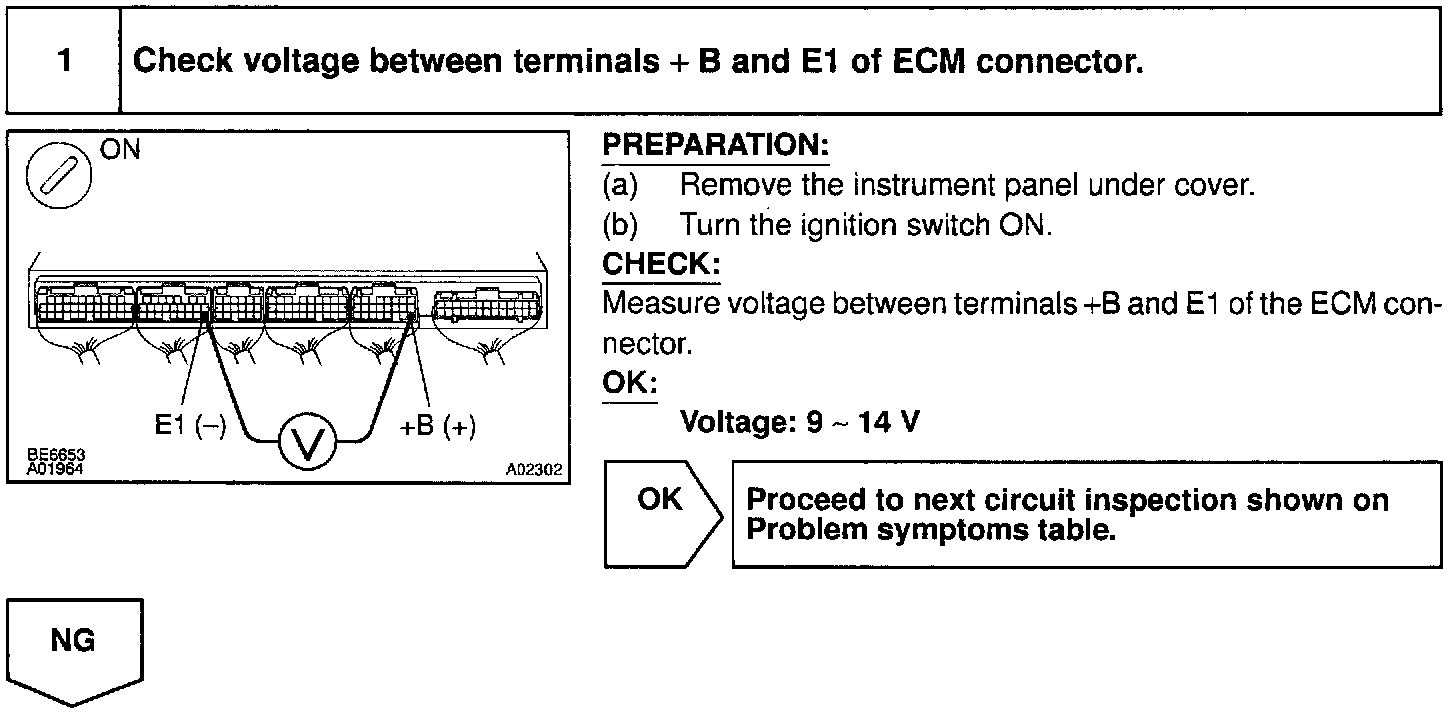 1 Check voltage between terminals + B and E1 of ECM connector.

ON

E1 (–)

V

+B (+)

BE6653
A01964

A02302

PREPARATION:
(a) Remove the instrument panel under cover.
(b) Turn the ignition switch ON.

CHECK:
Measure voltage between terminals +B and E1 of the ECM connector.

OK:
Voltage: 9 ~ 14 V

OK

Proceed to next circuit inspection shown on Problem symptoms table.

NG