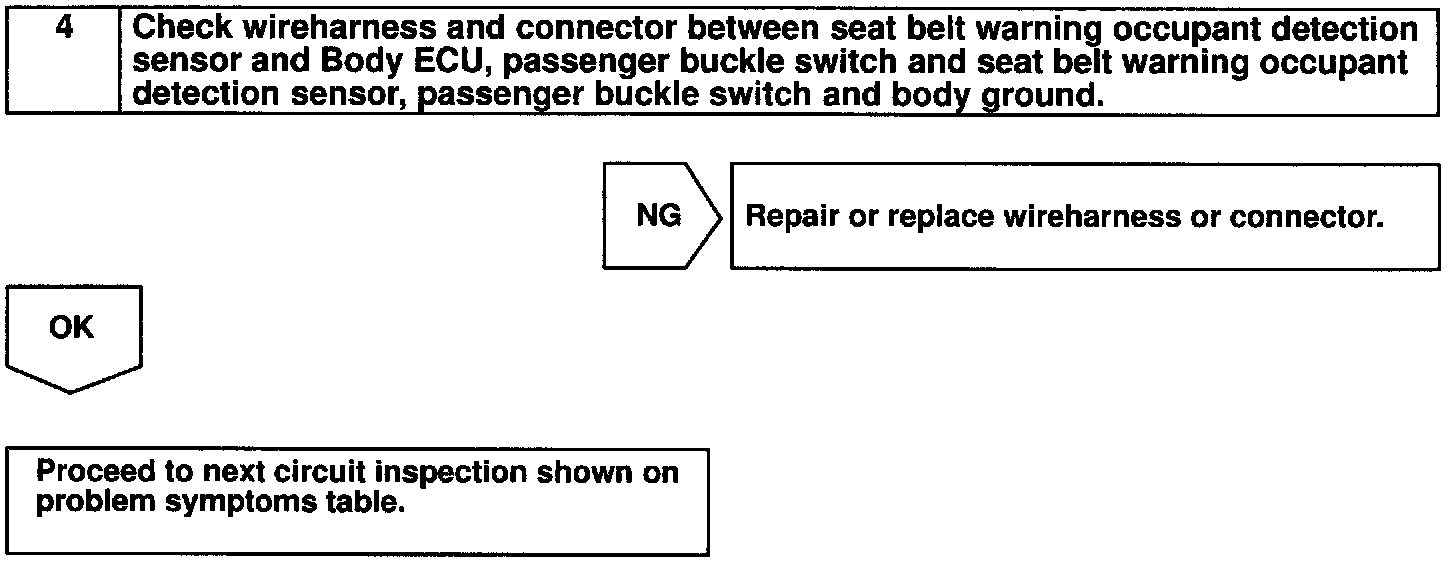 4 Check wireharness and connector between seat belt warning occupant detection sensor and Body ECU, passenger buckle switch and seat belt warning occupant detection sensor, passenger buckle switch and body ground.

NG

Repair or replace wireharness or connector.

OK

Proceed to next circuit inspection shown on problem symptoms table.